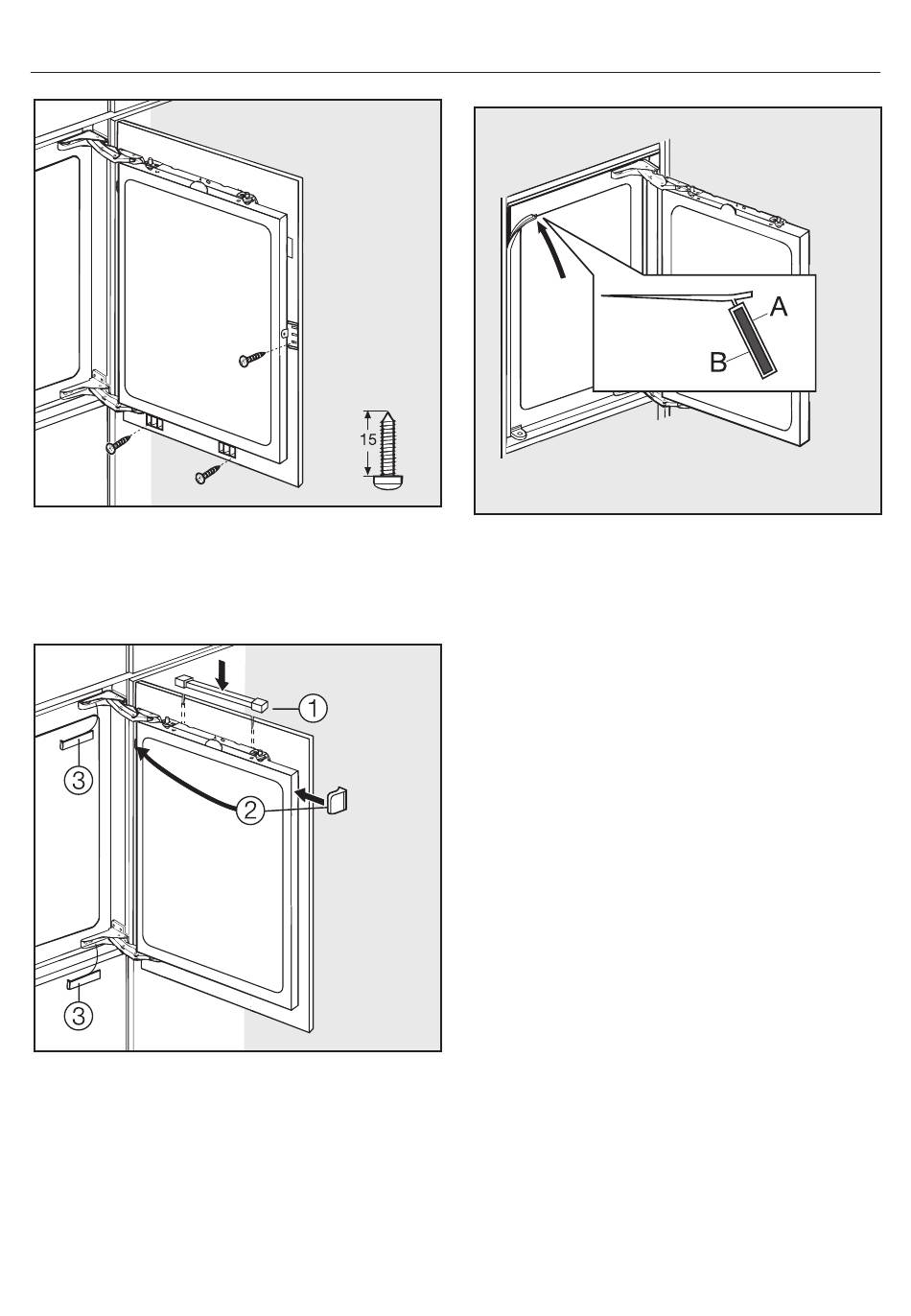 15

A

B

①

②

③

③