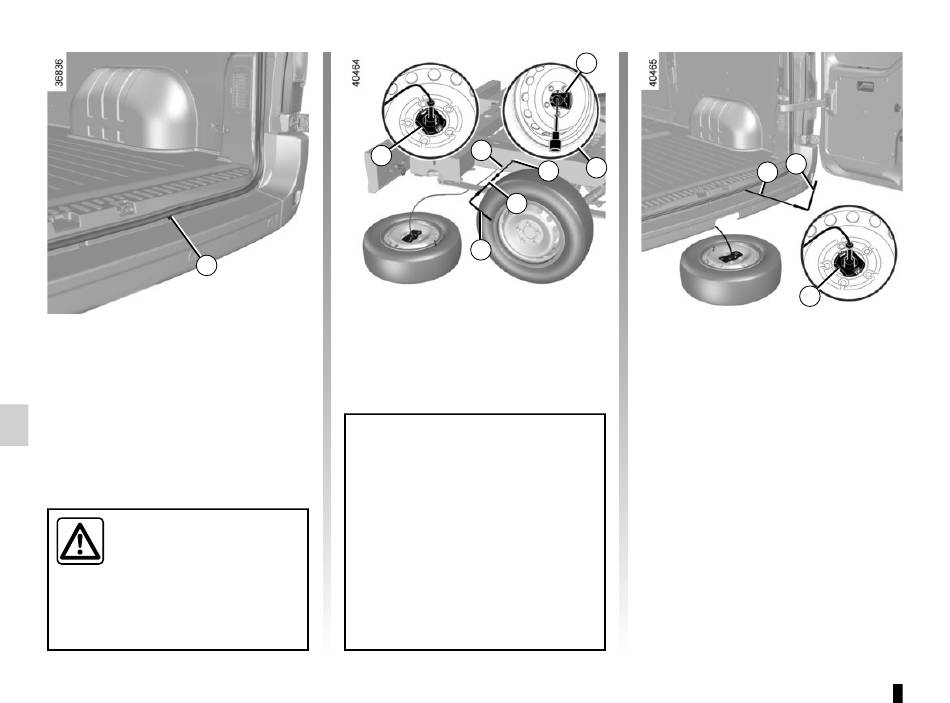 36836

40464

40465