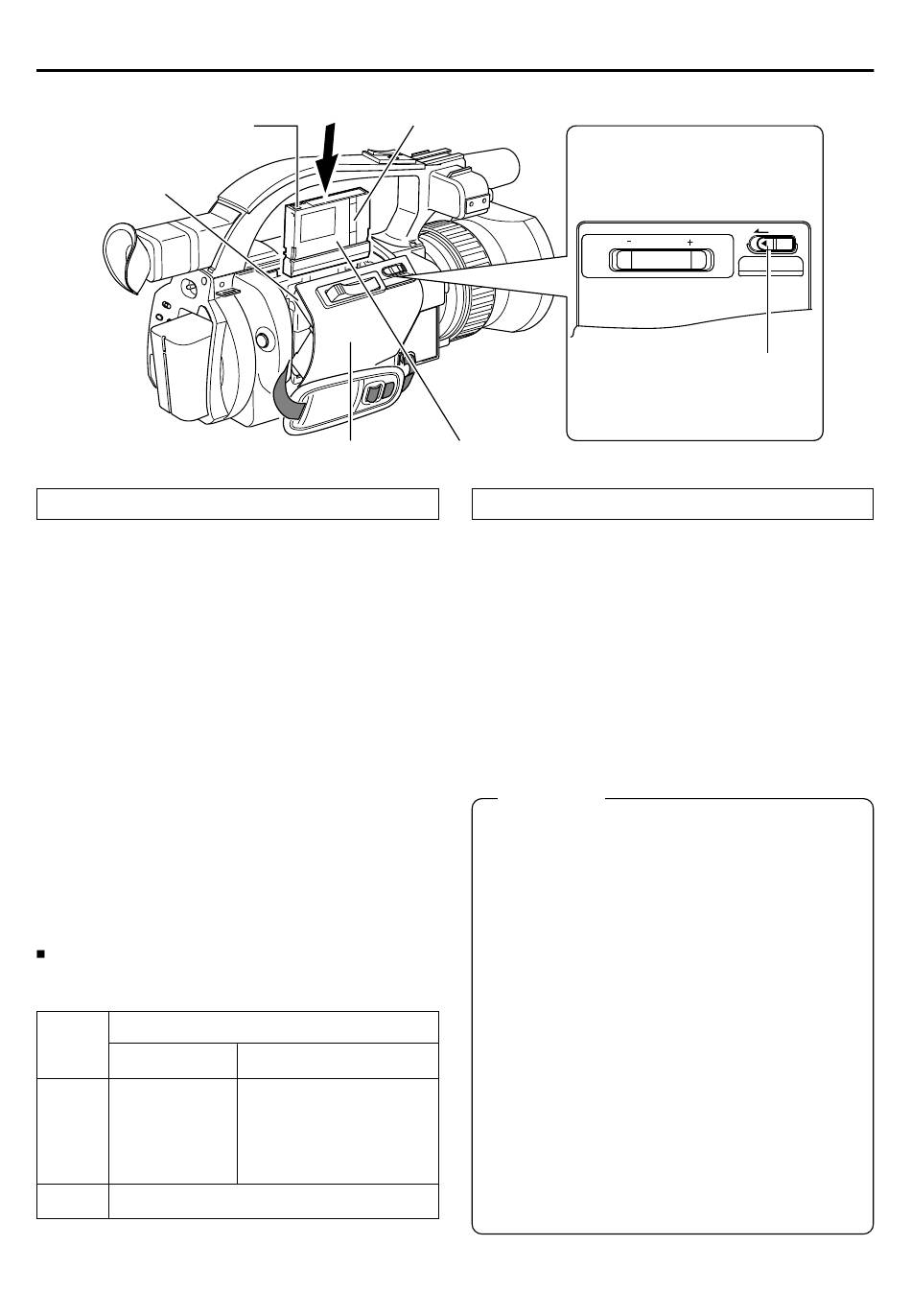 - +