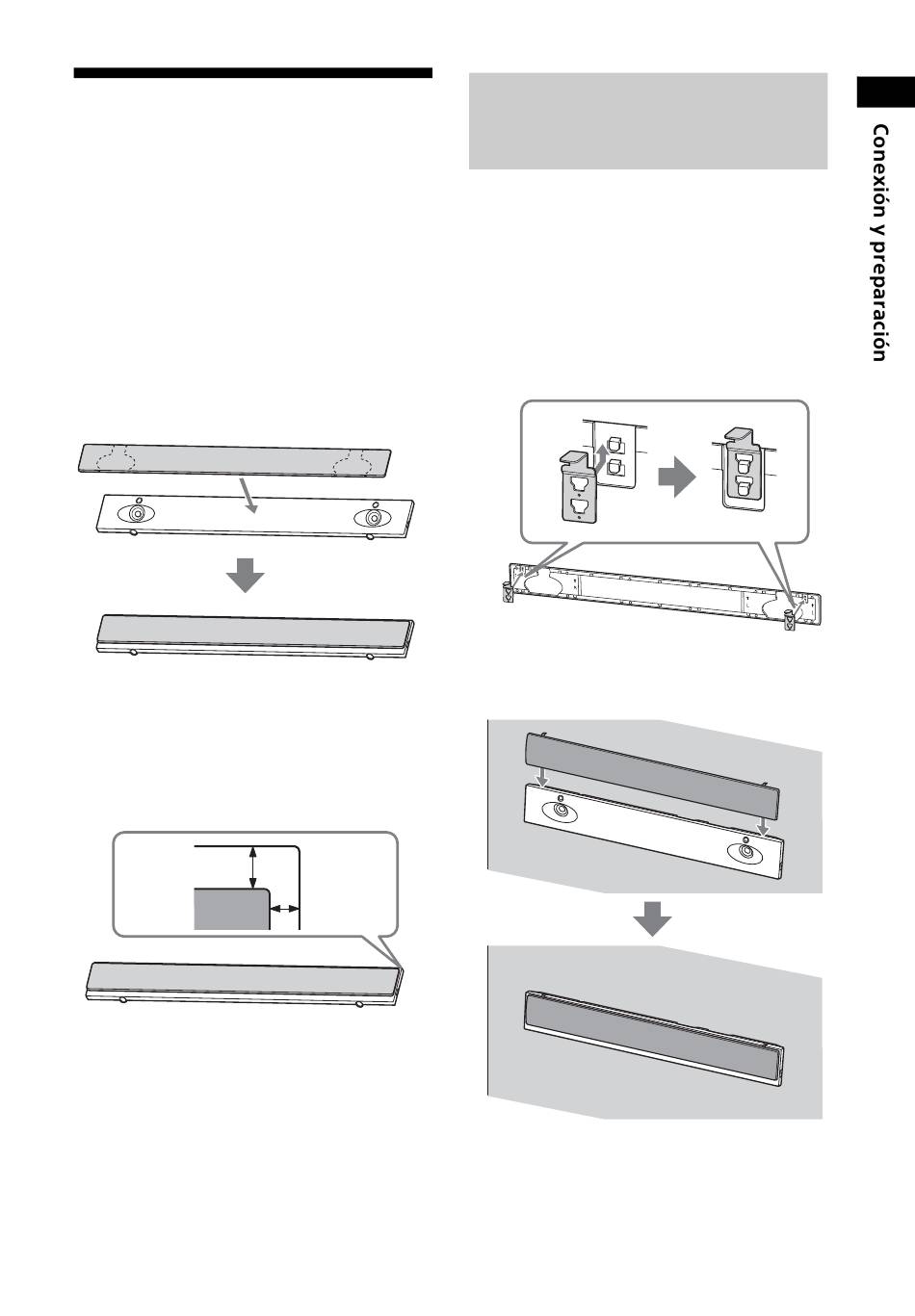 Conexión y preparación