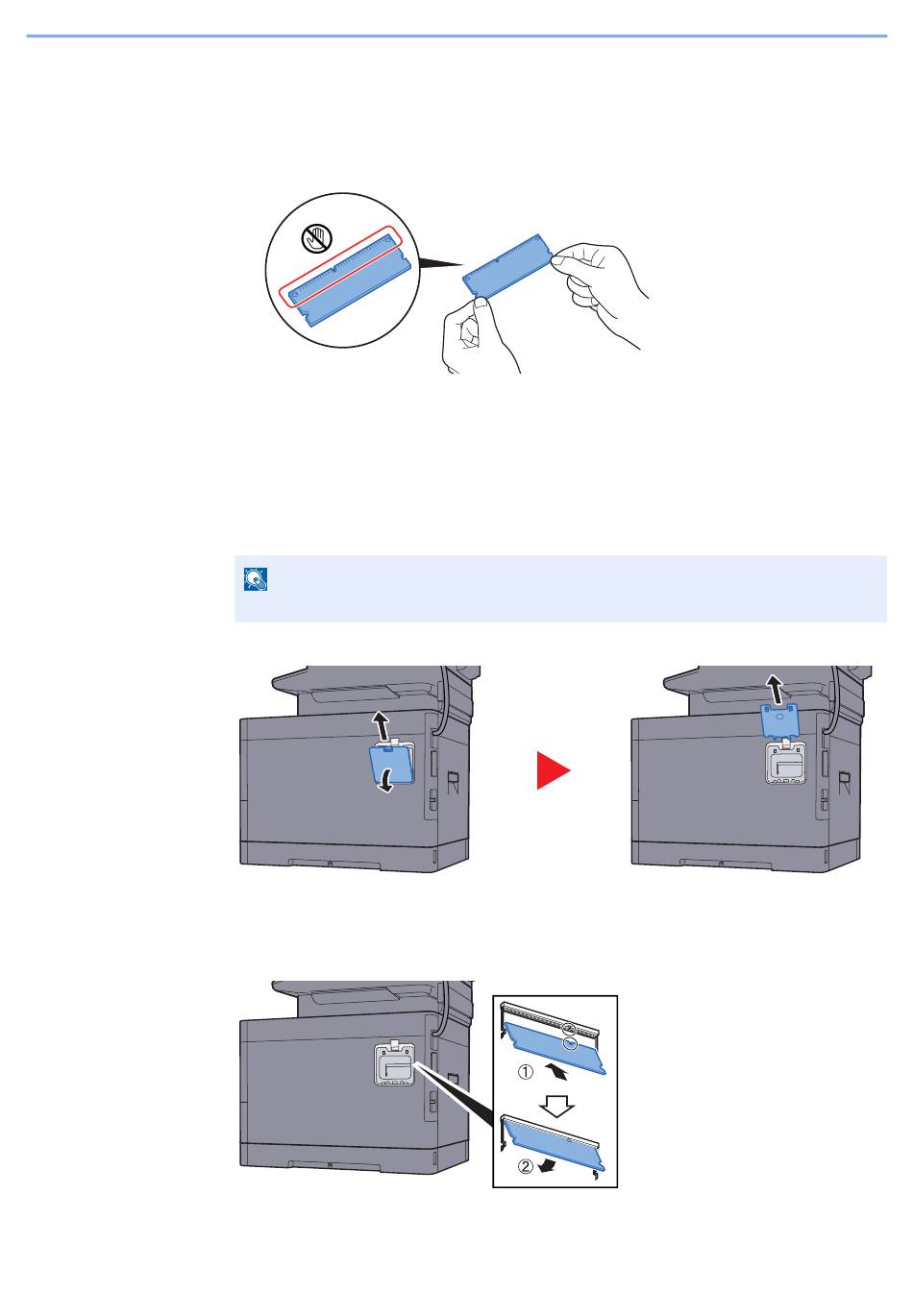 ①
②