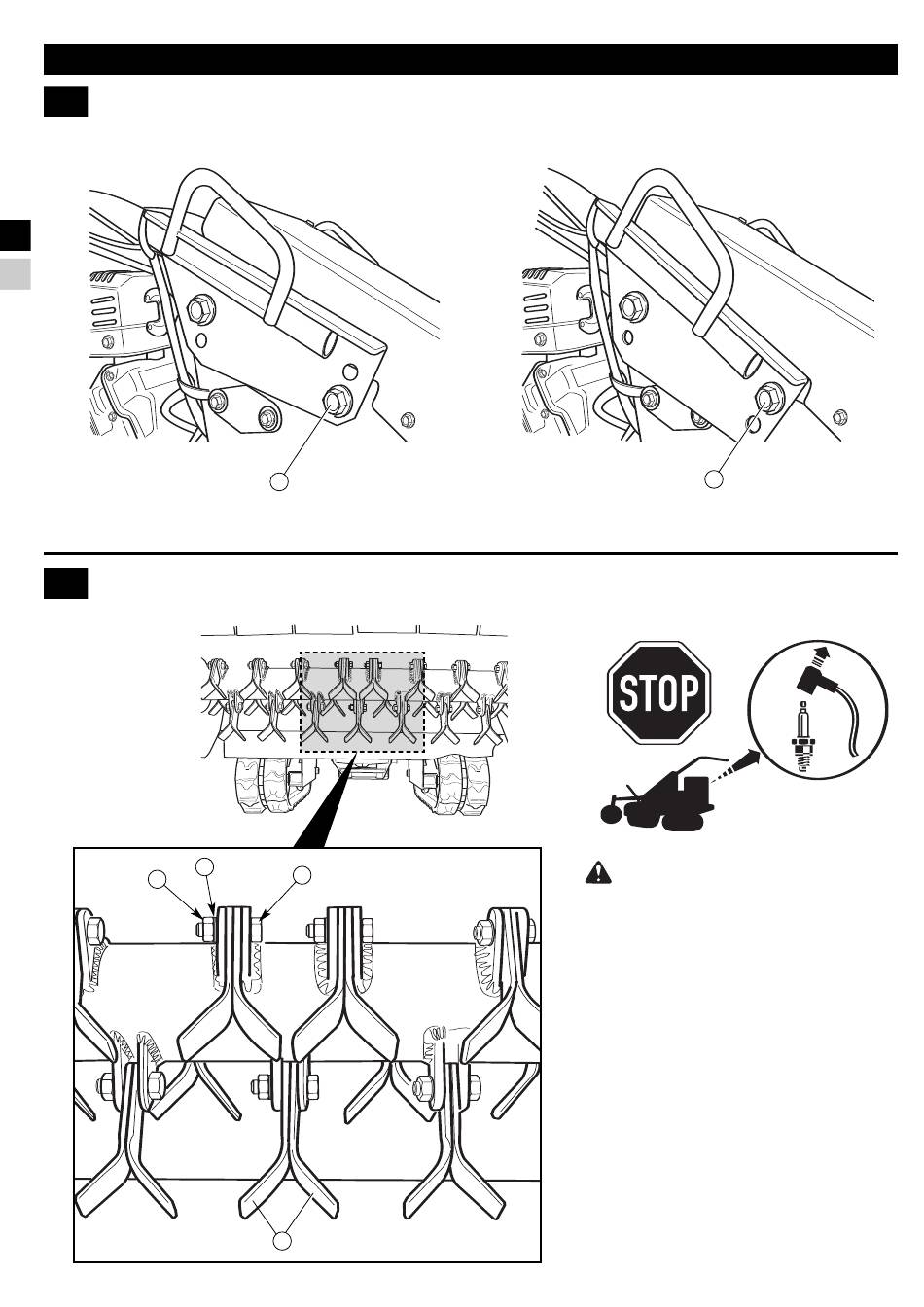 STOP