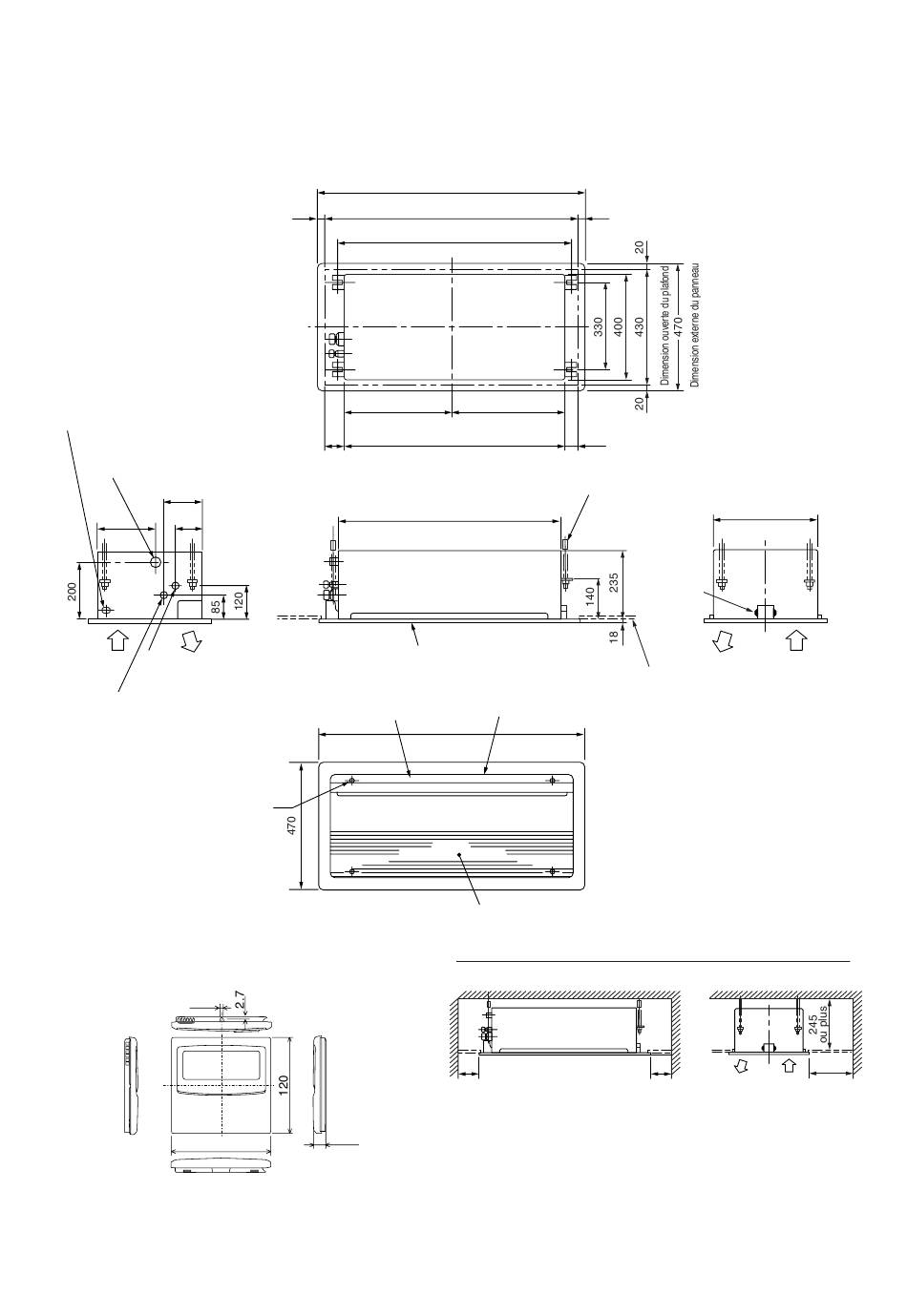 20
330
400
430
Dimension ouverte du plafond
470
Dimension externe du panneau
20
200
85
120
140
235
18
470
2.7
120
245 ou plus