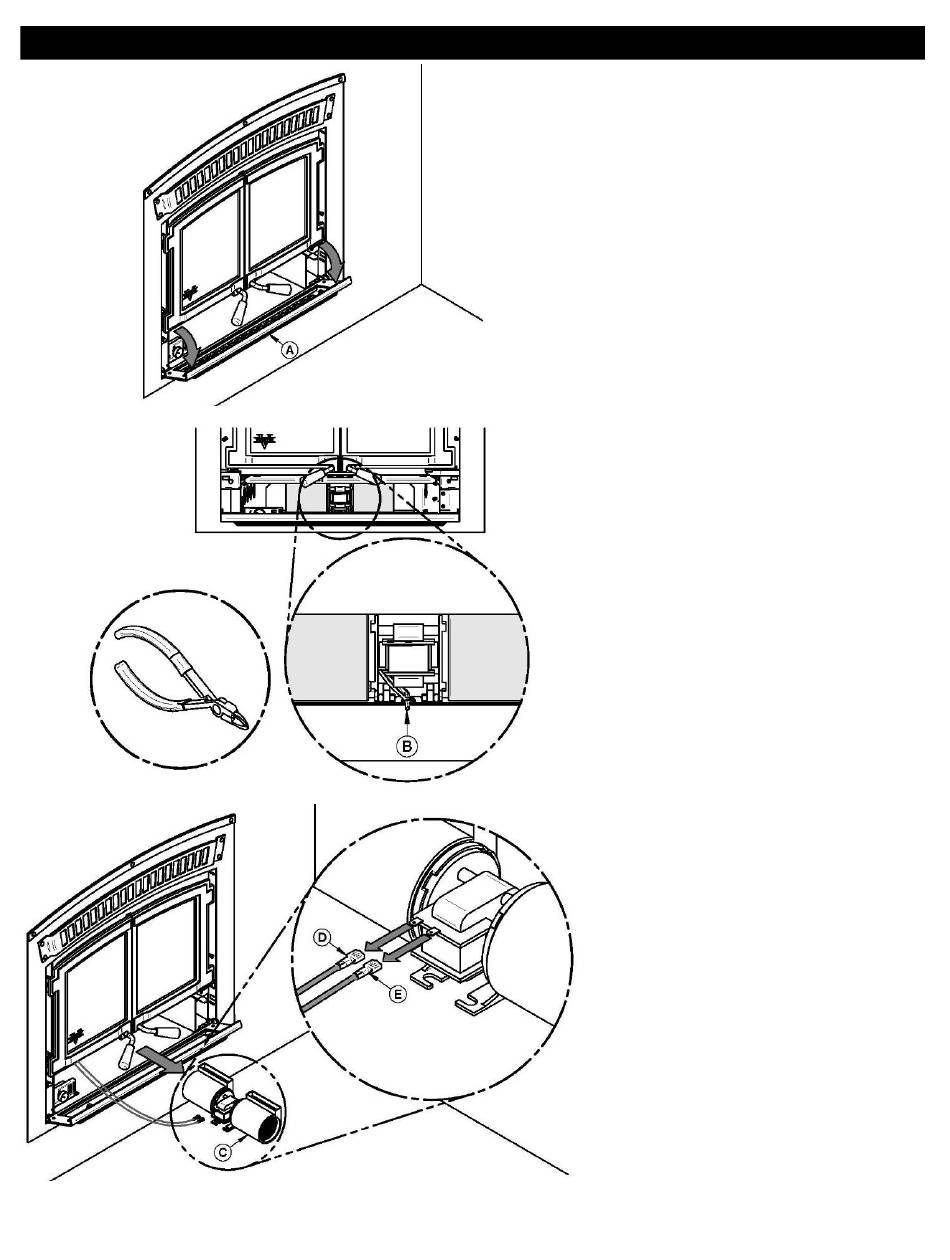 A

B

D

E

C