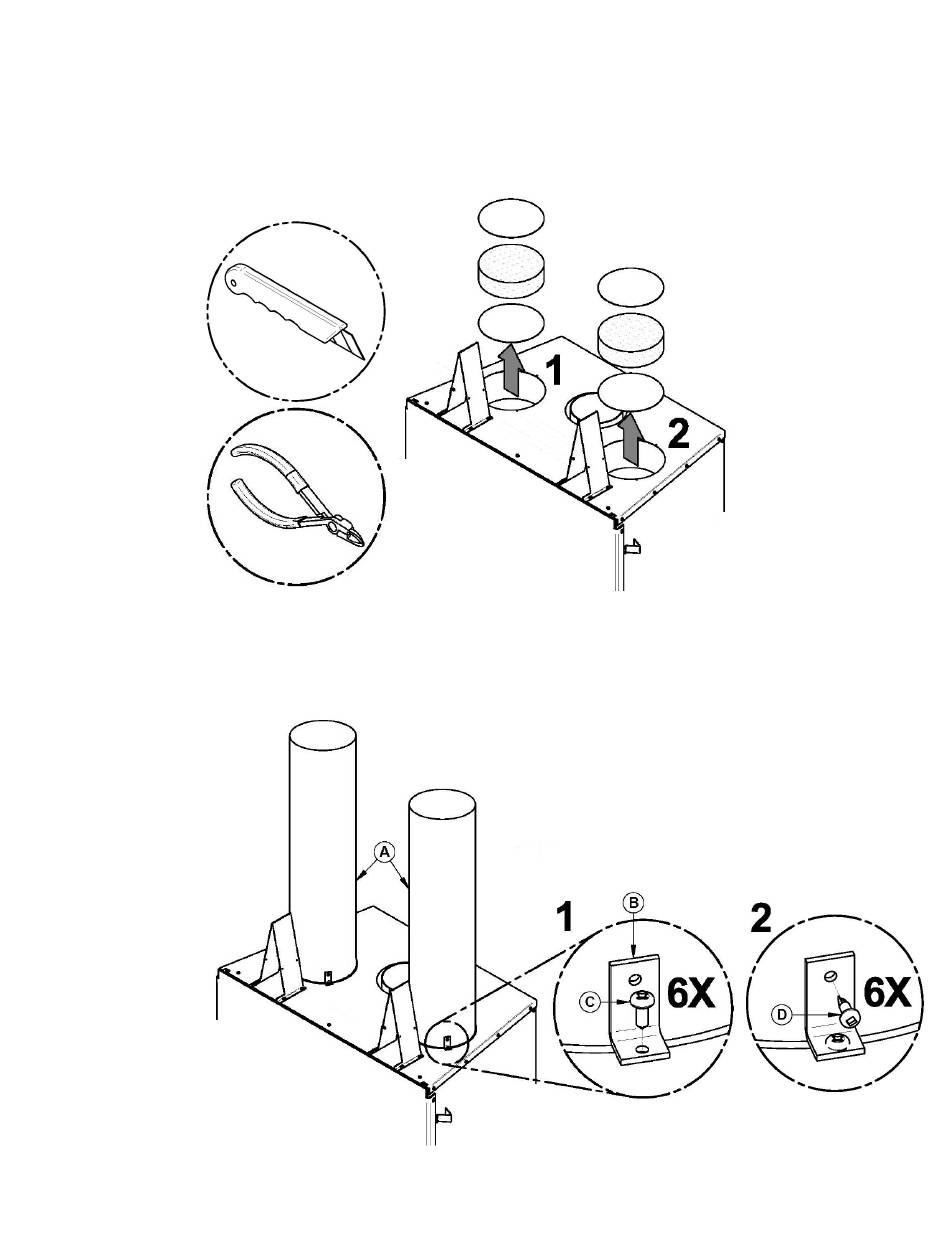 1
2

A
1
B
C
6X
2
D
6X