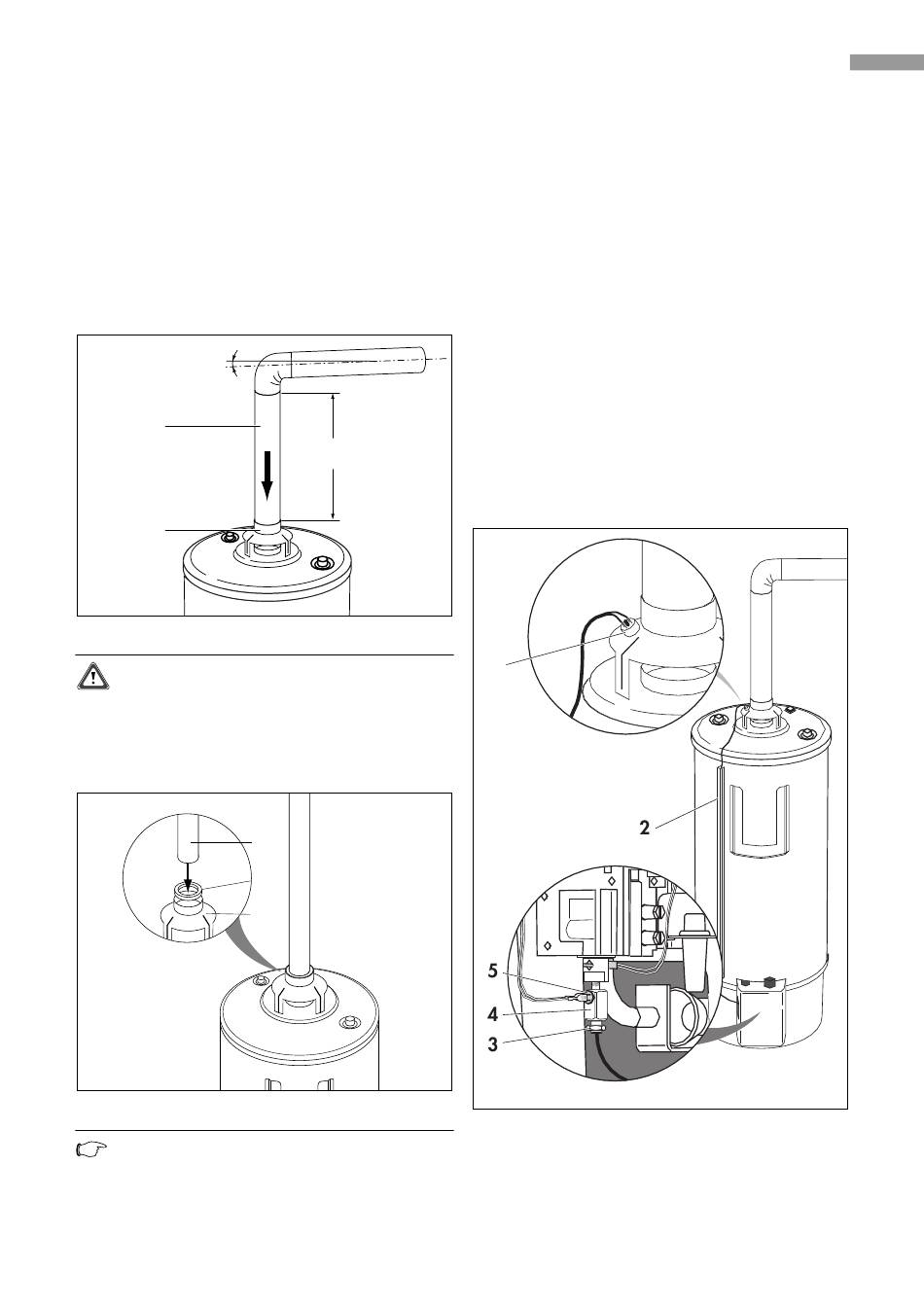 2

5

4

3