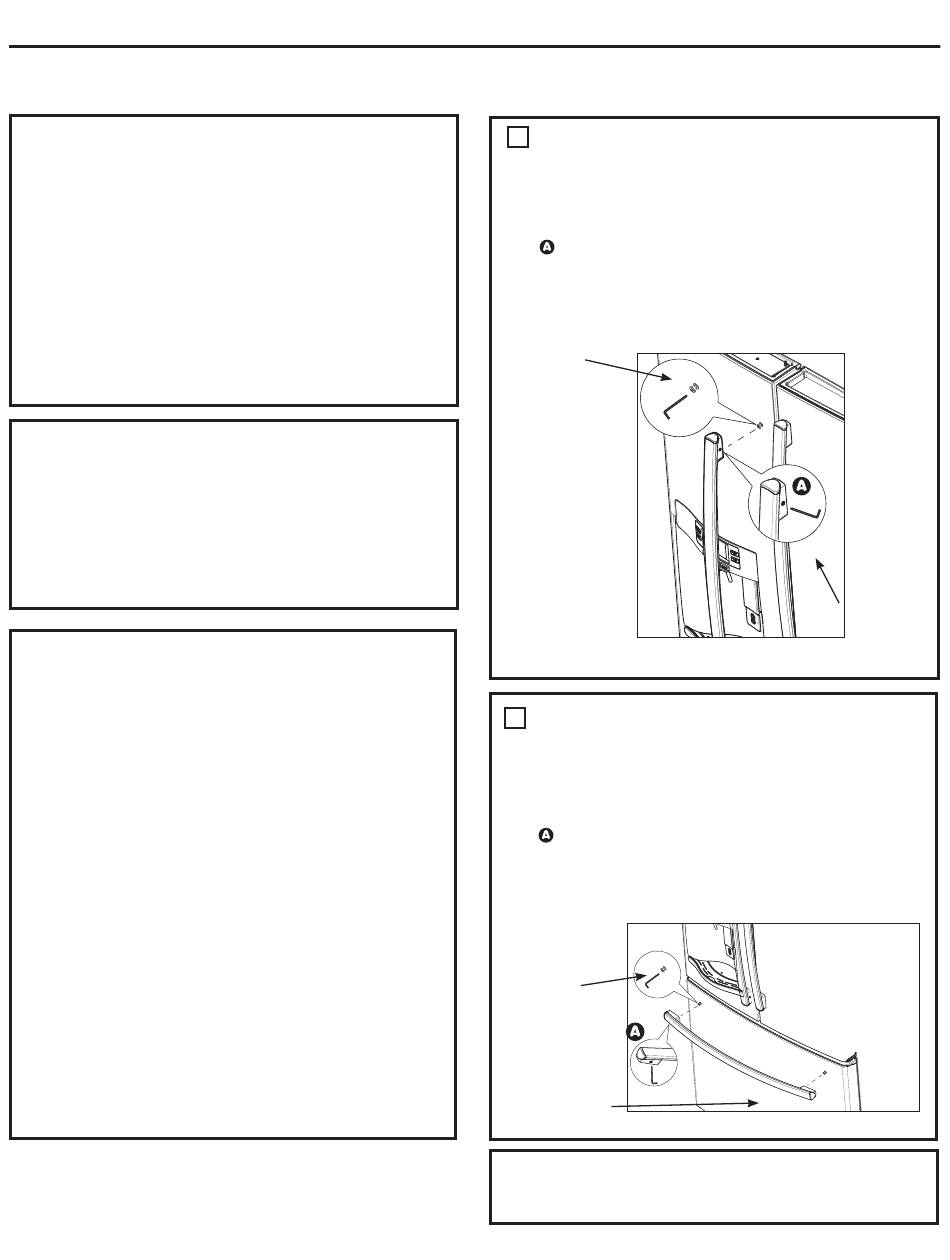 A

A

A

A