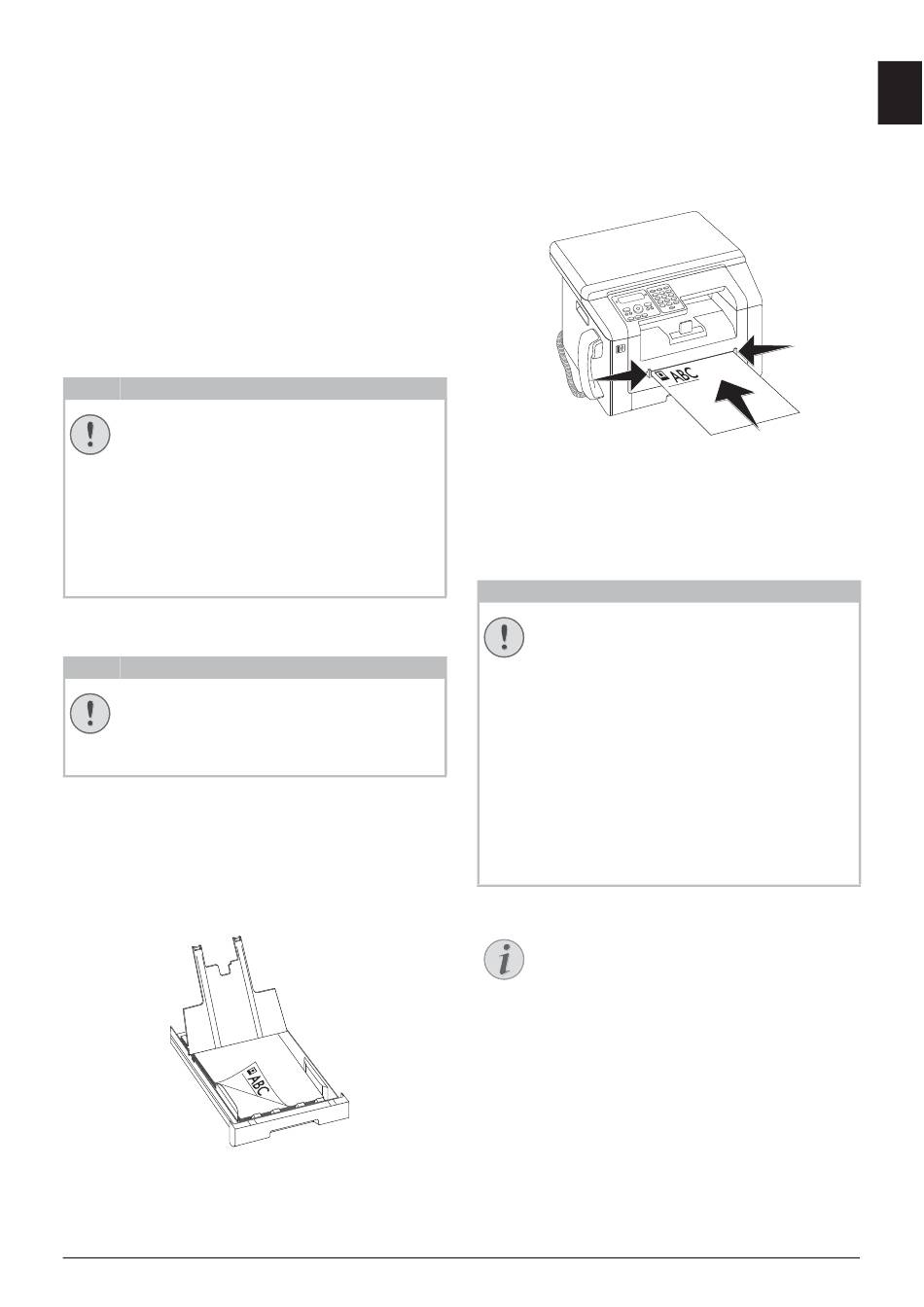 ABC

ABC