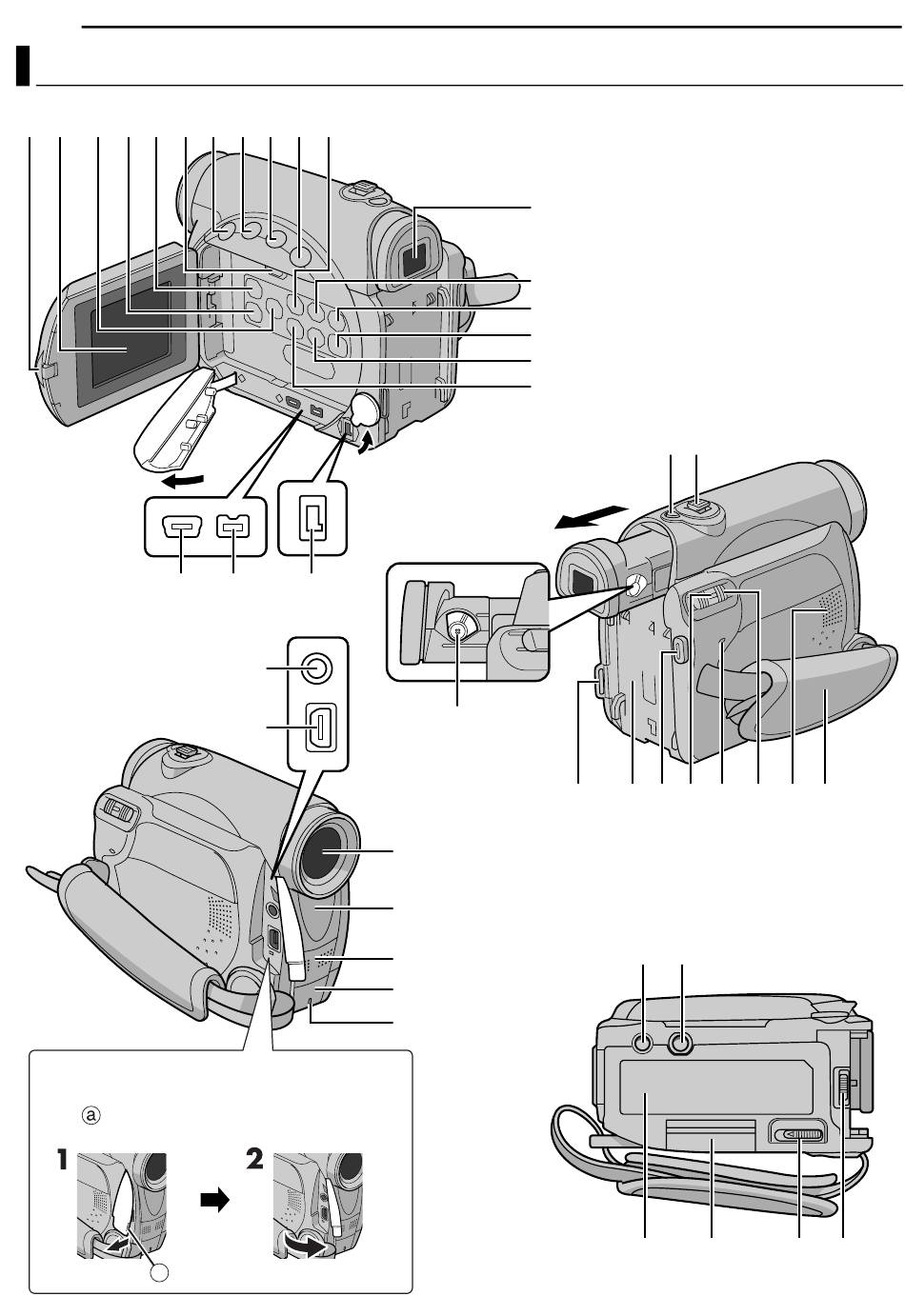 ⓐ

1

2