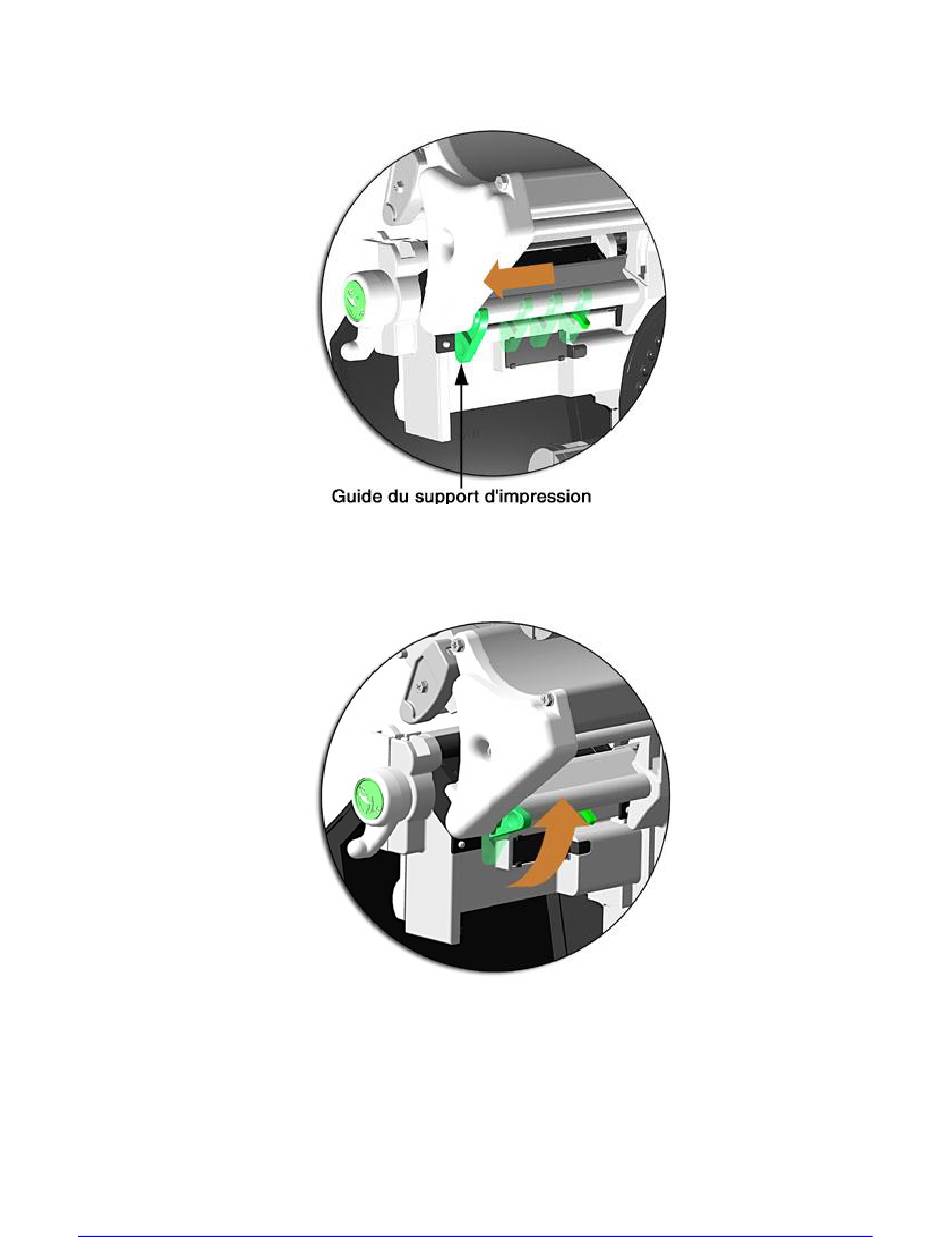 Guide du support d'impression