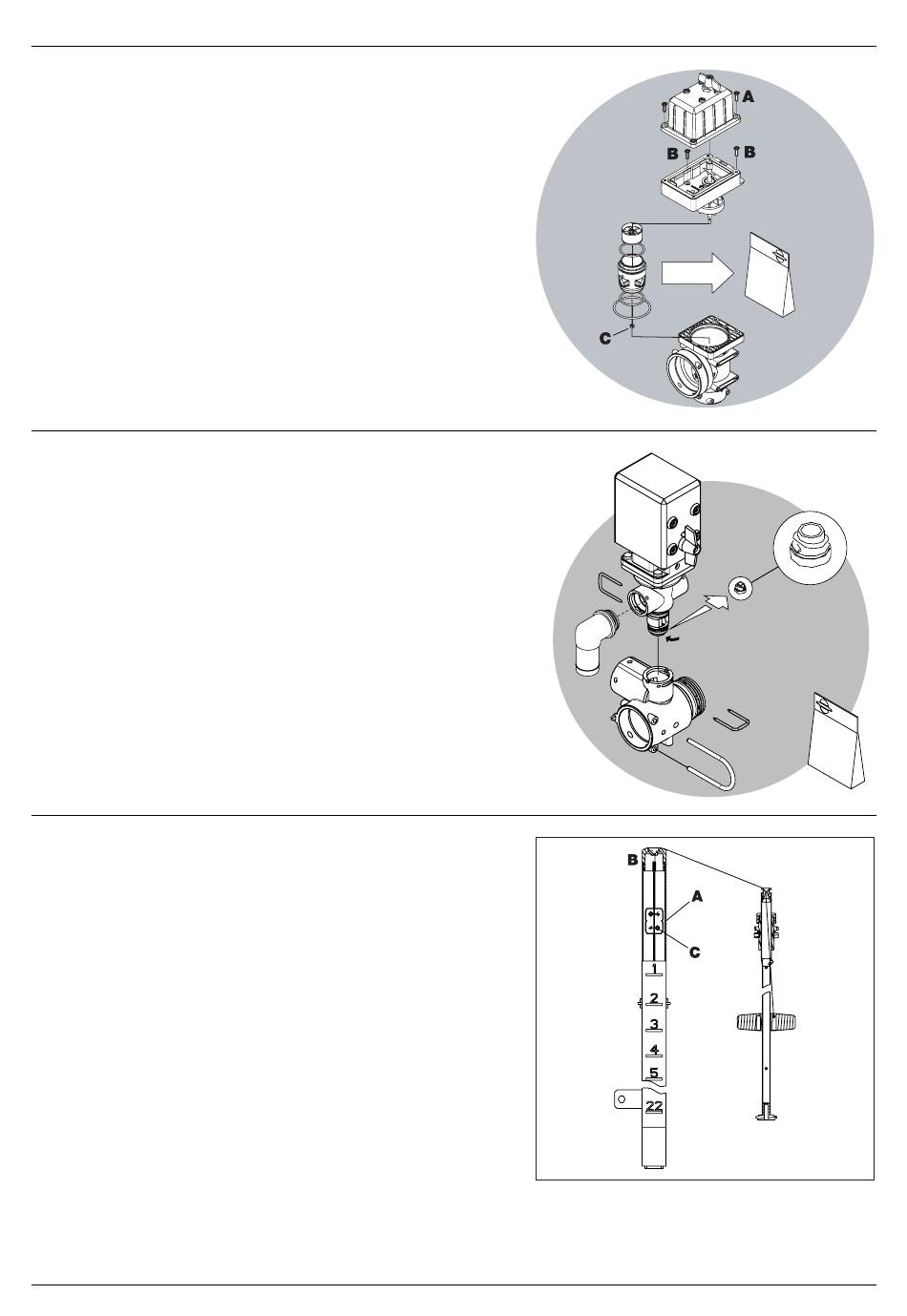 A
B
B
C

B
A
C
1
2
3
4
5
22