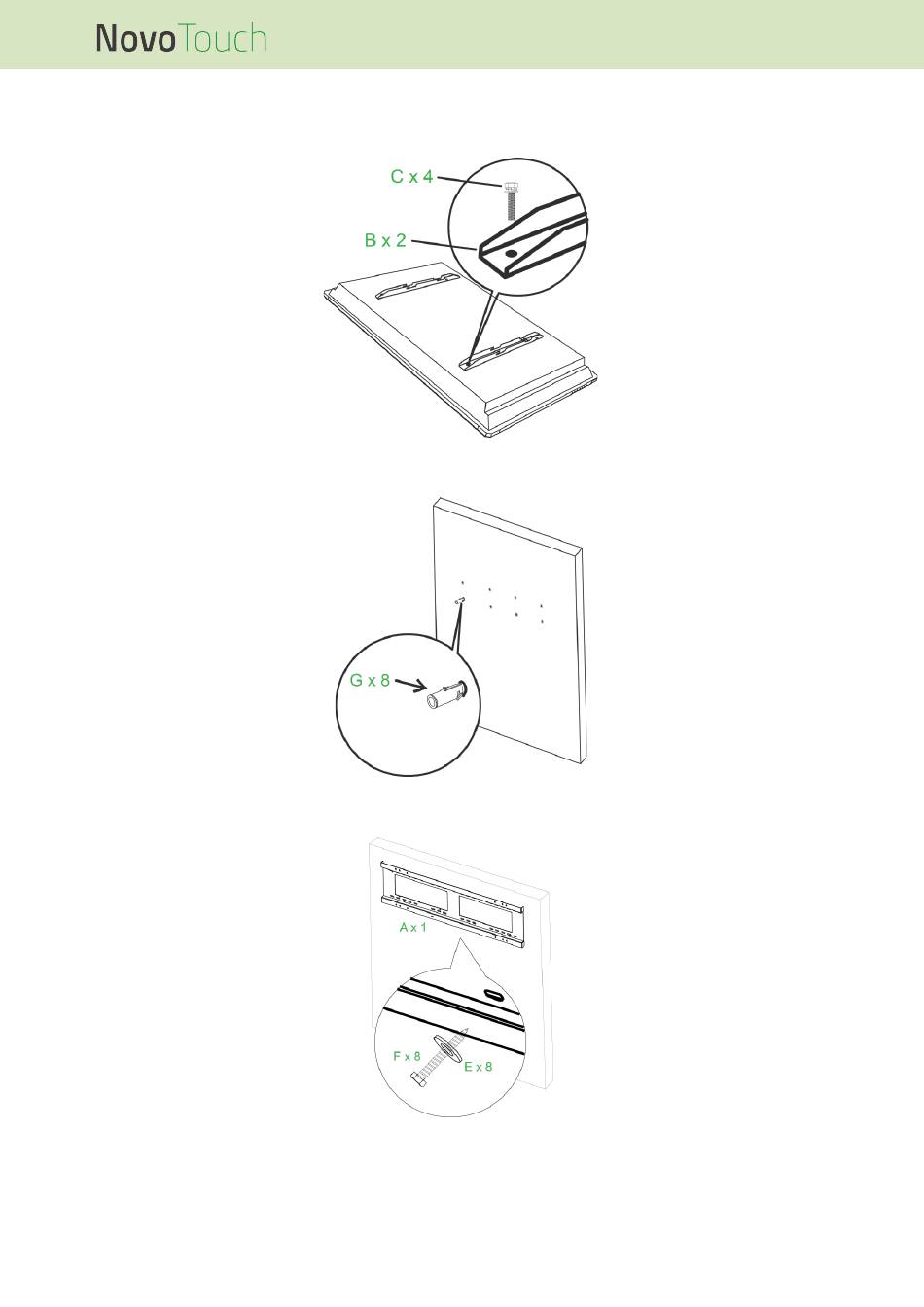 NovoTouch

C x 4

B x 2

G x 8

A x 1

F x 8

E x 8