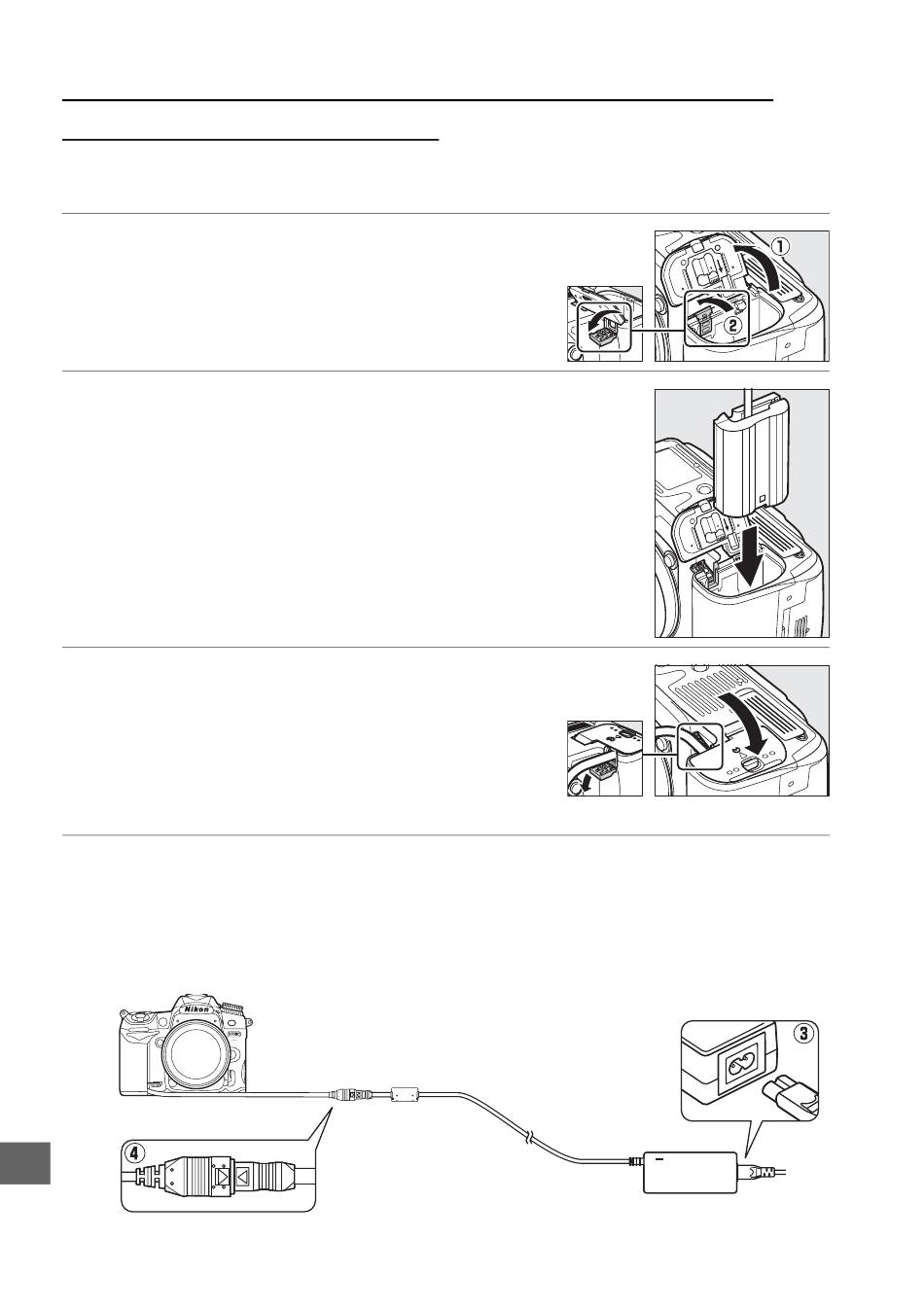 ①
②
Nikon
③
④