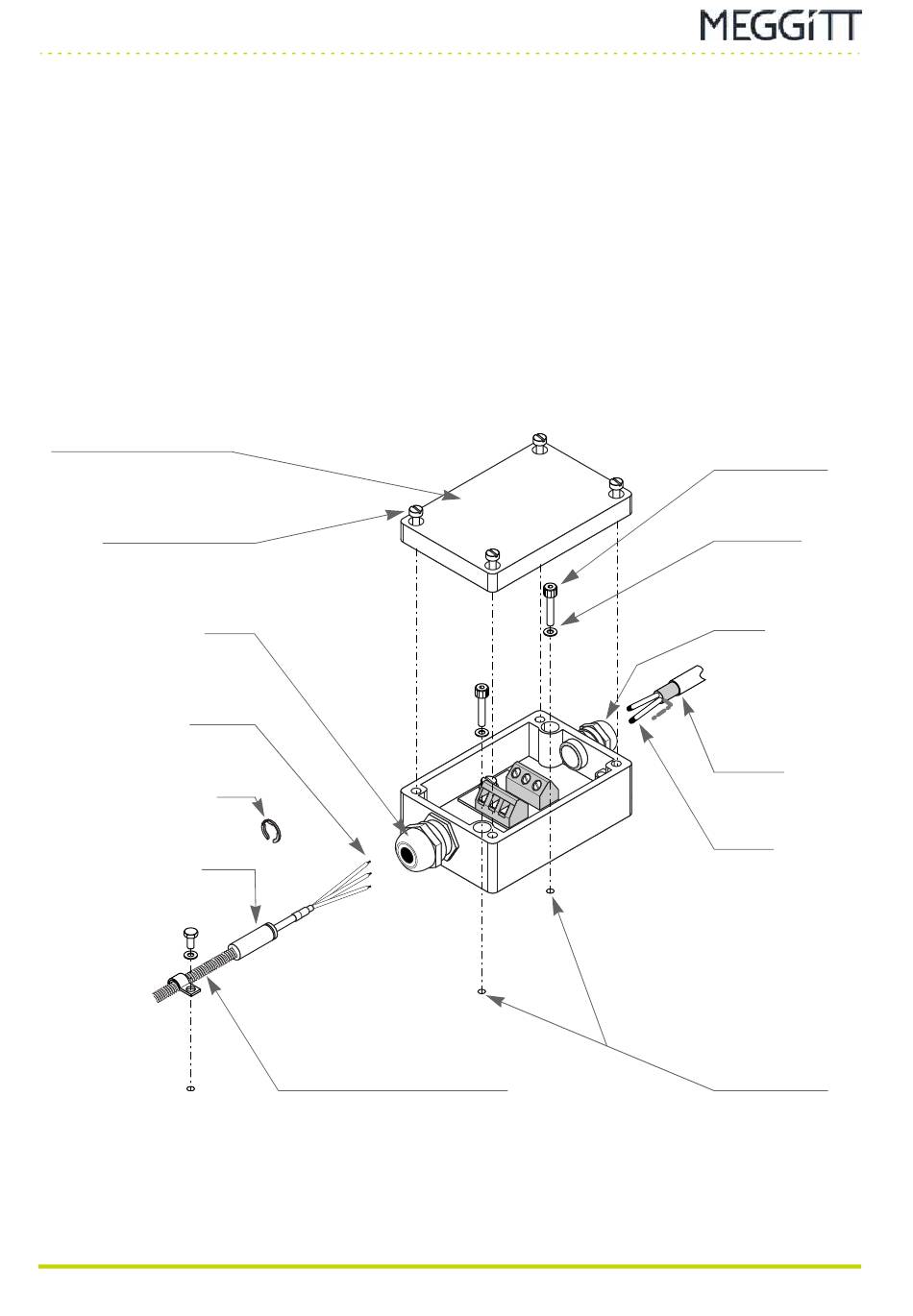 MEGGiTT