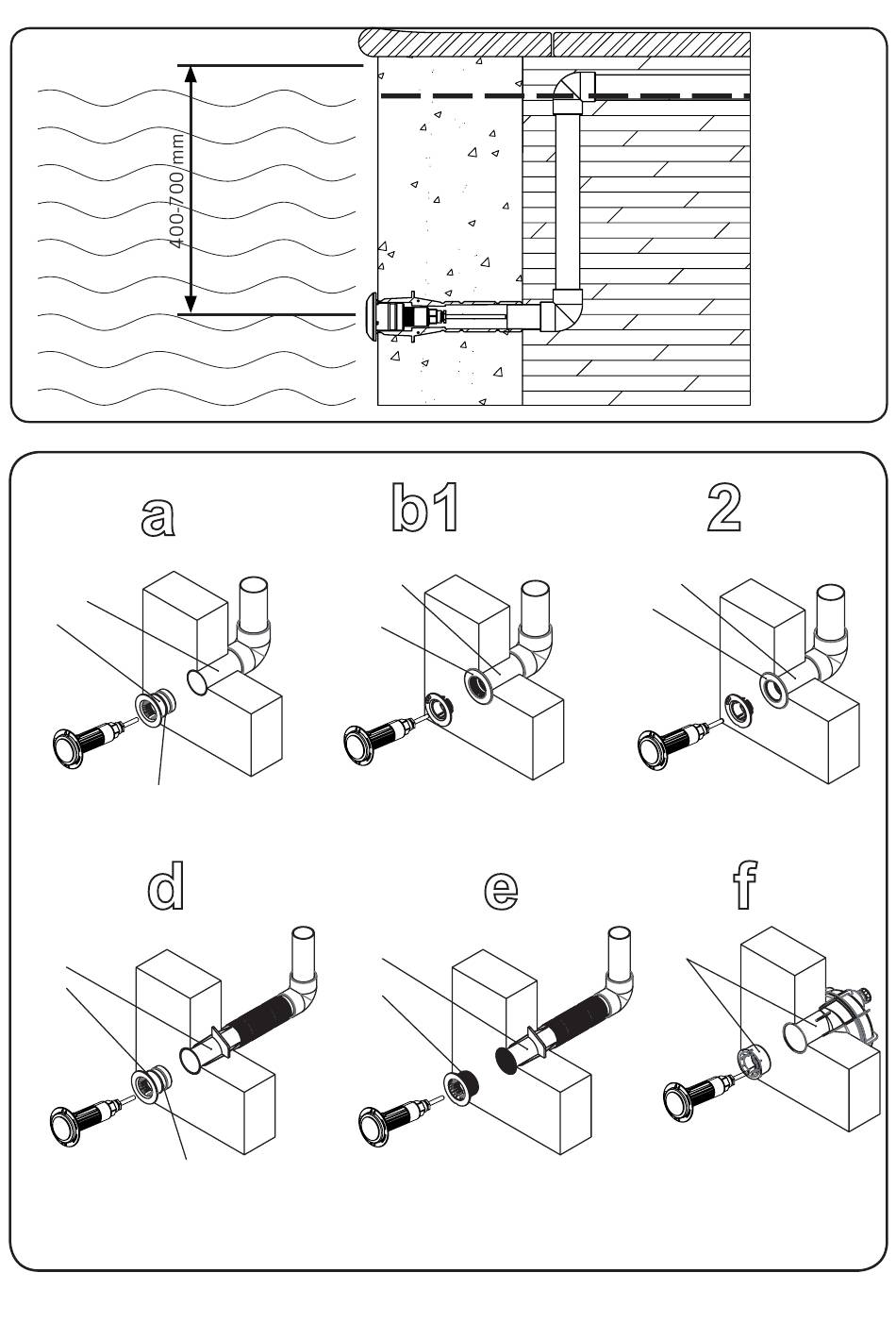 400-700 mm

a

b1

2

d

e

f