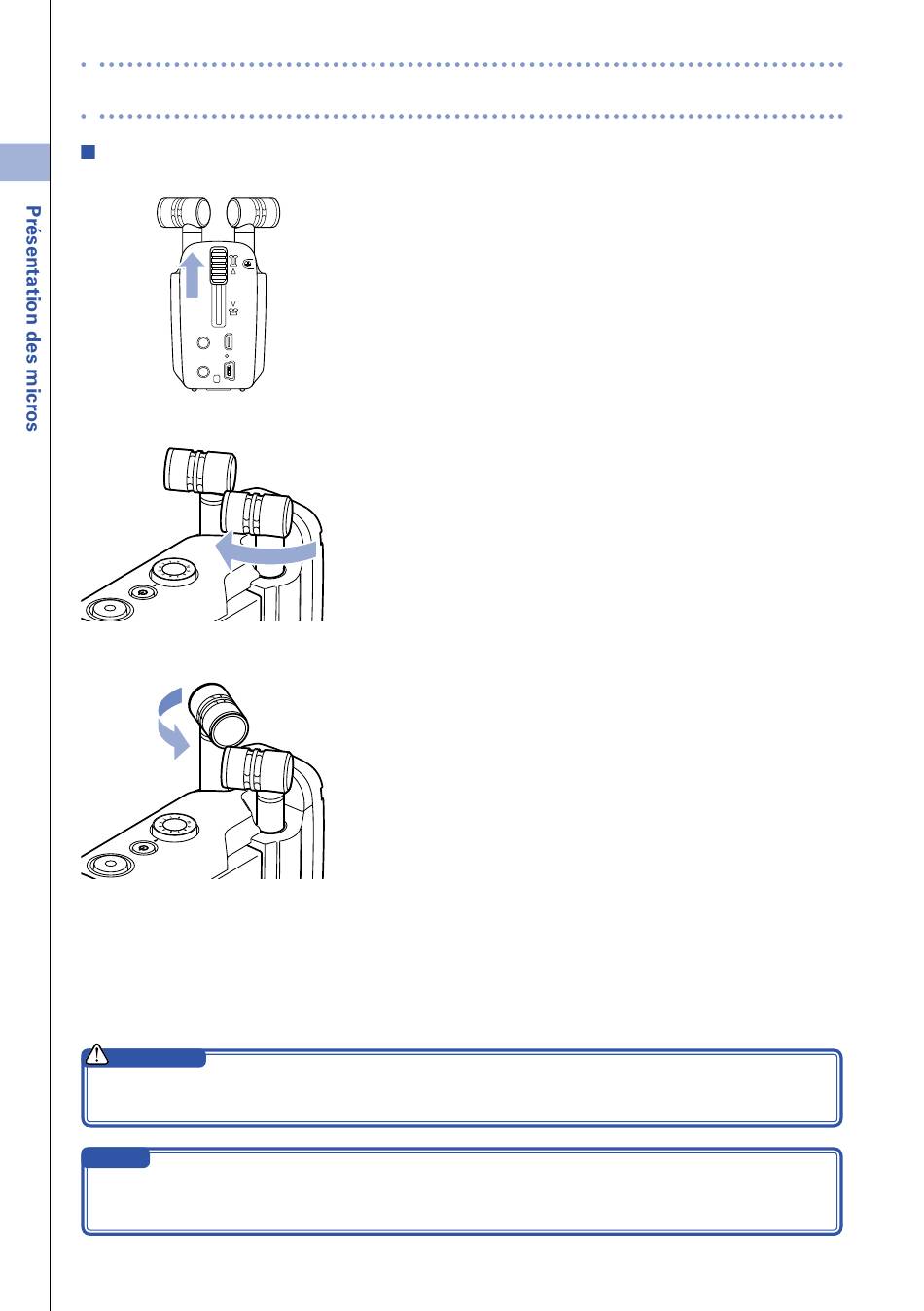 Présentation des micros