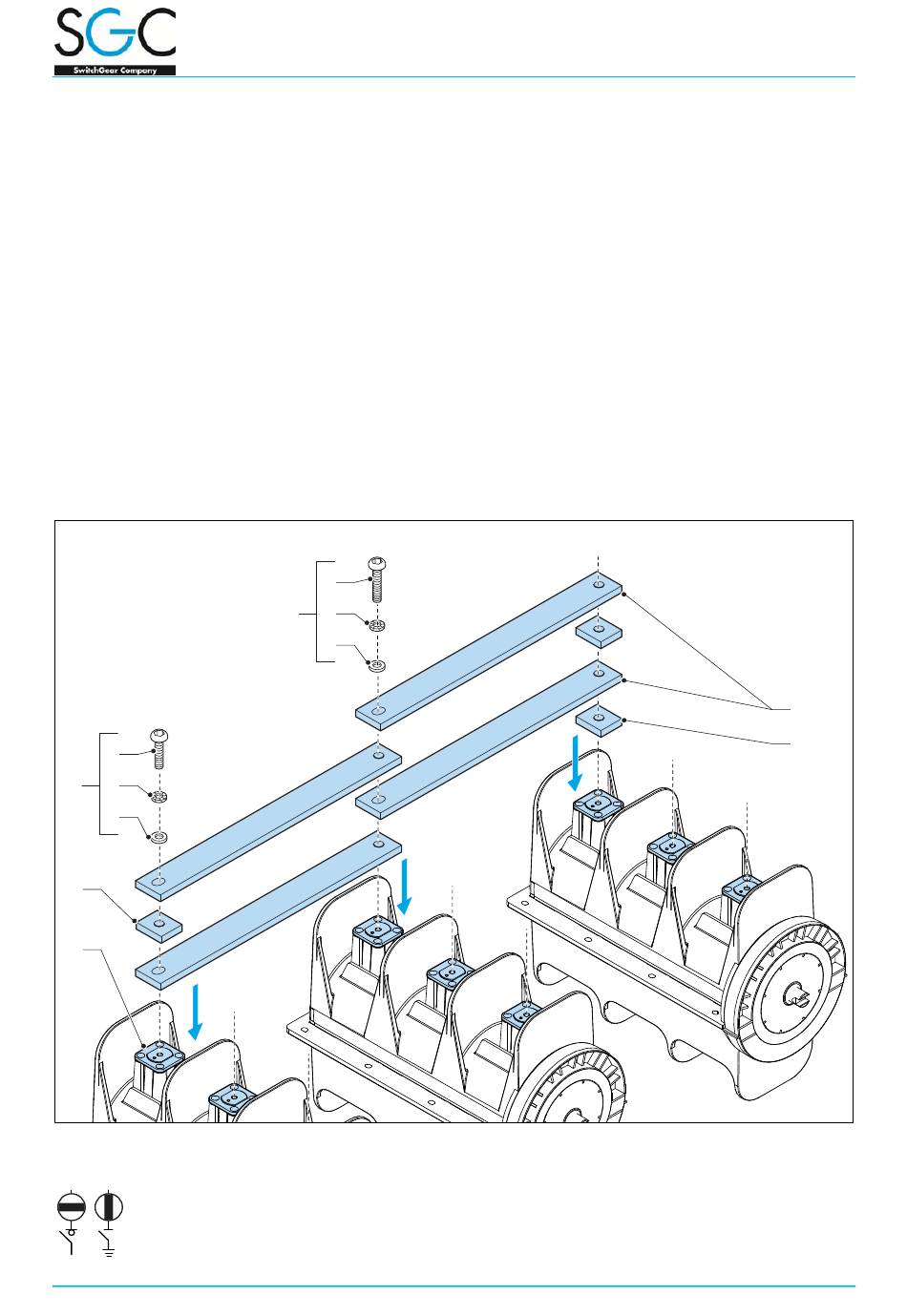 SGC
SwitchGear Company