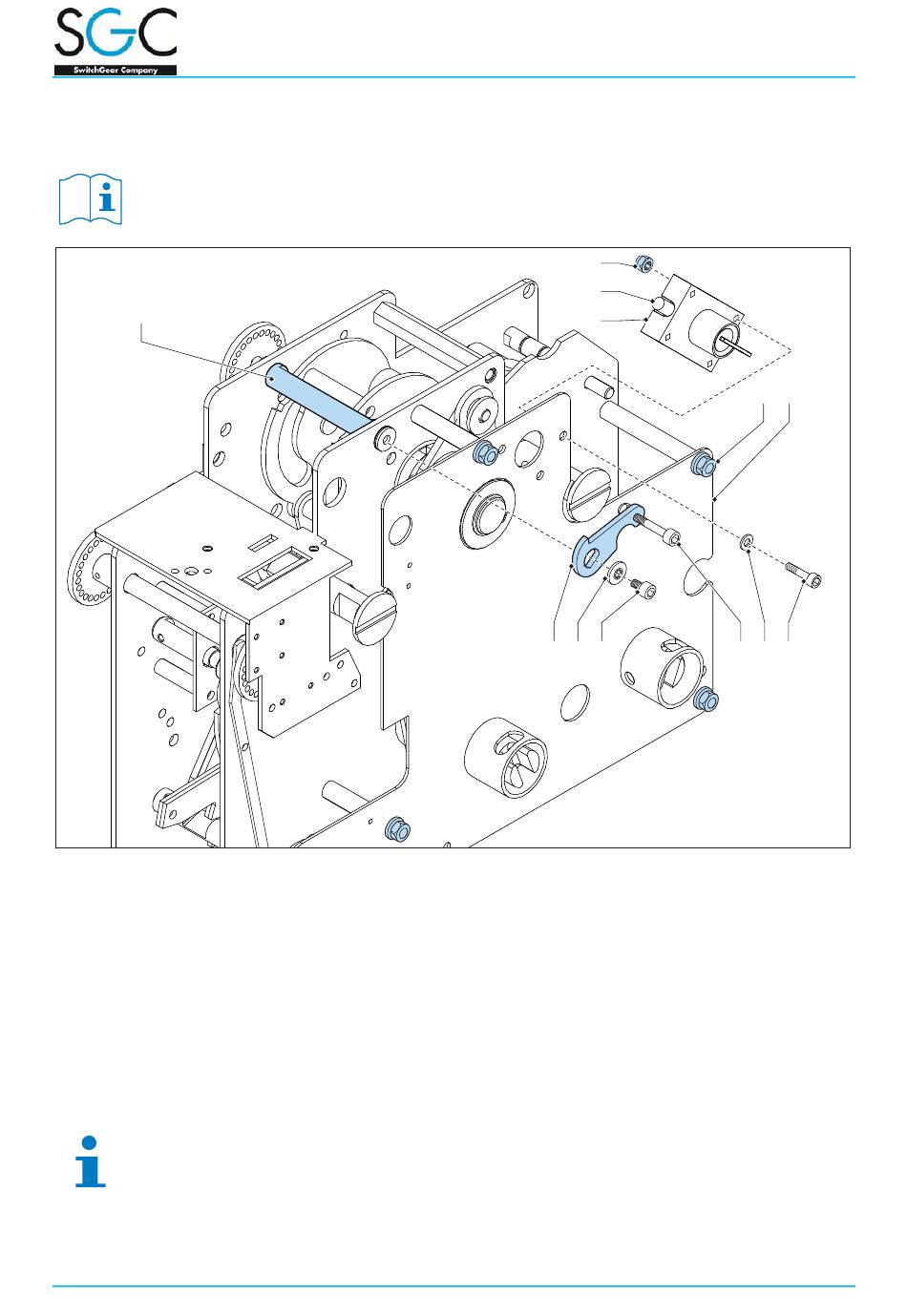 SGC
SwitchGear Company