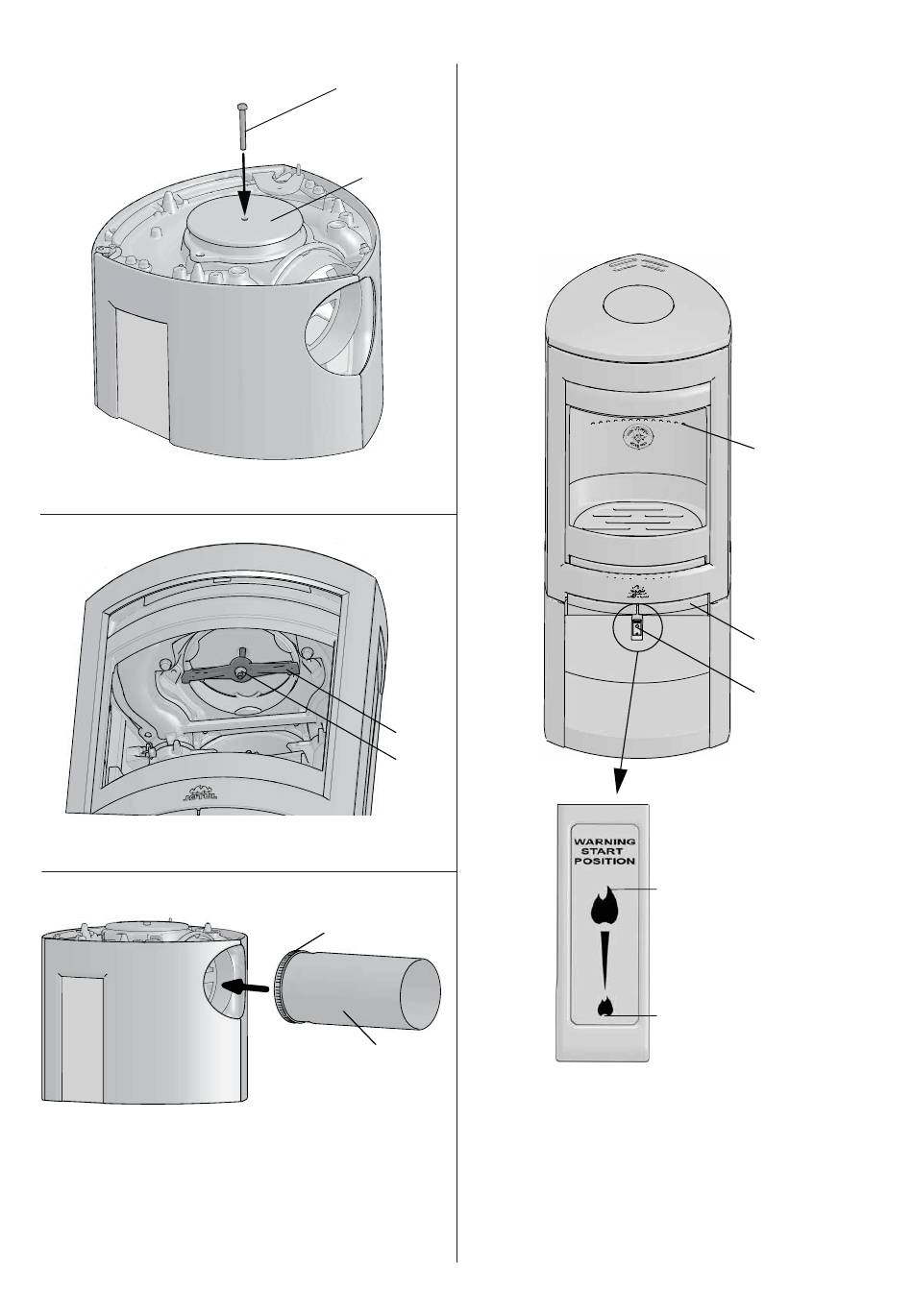 WARNING
START
POSITION