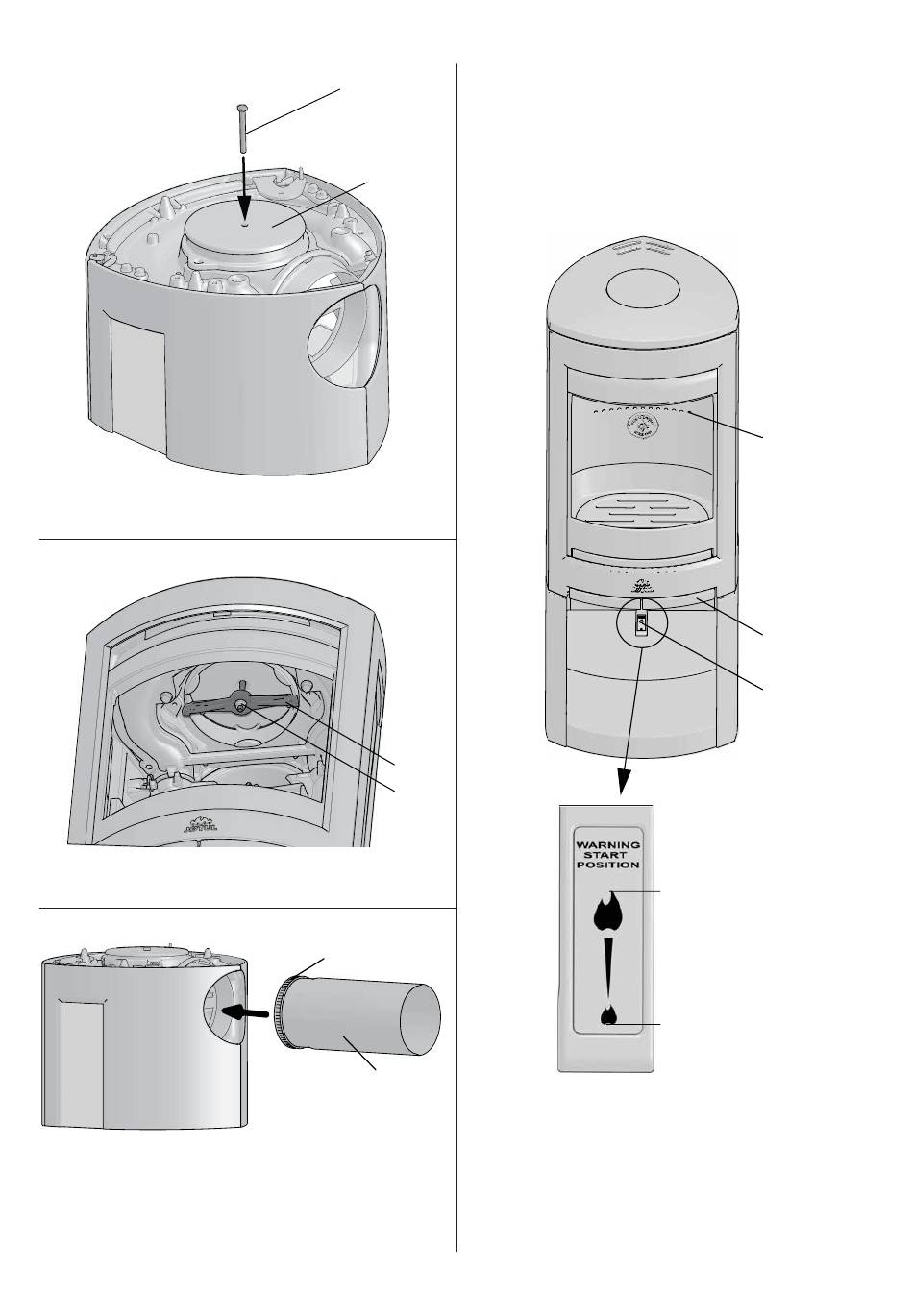 WARNING
START
POSITION