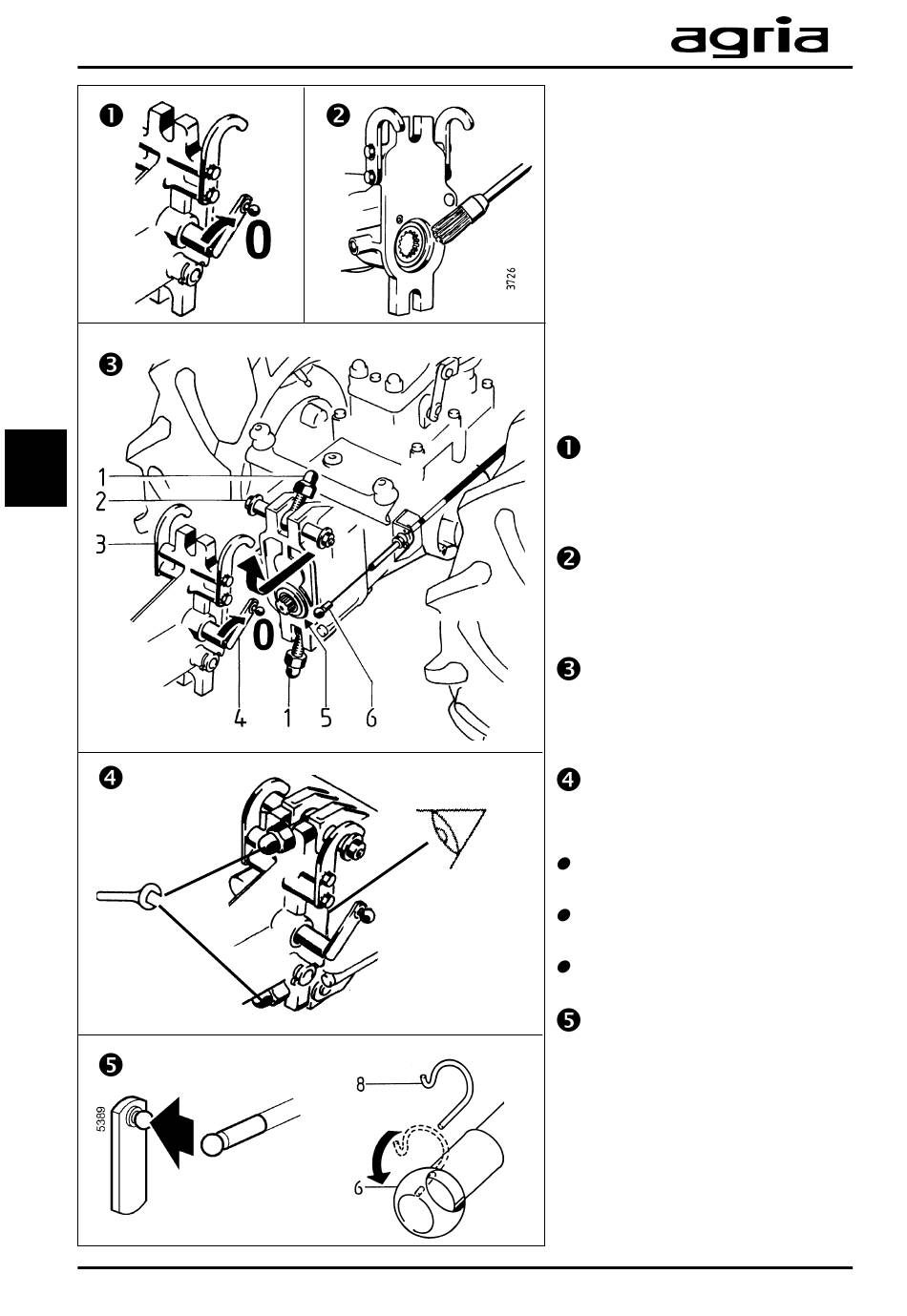 agria

❶

0

❷

3726

❸

1
2
3
0
4 1 5 6

❹

❺

5389

8

6

❶

❷

❸

❹

●

●

●

❺