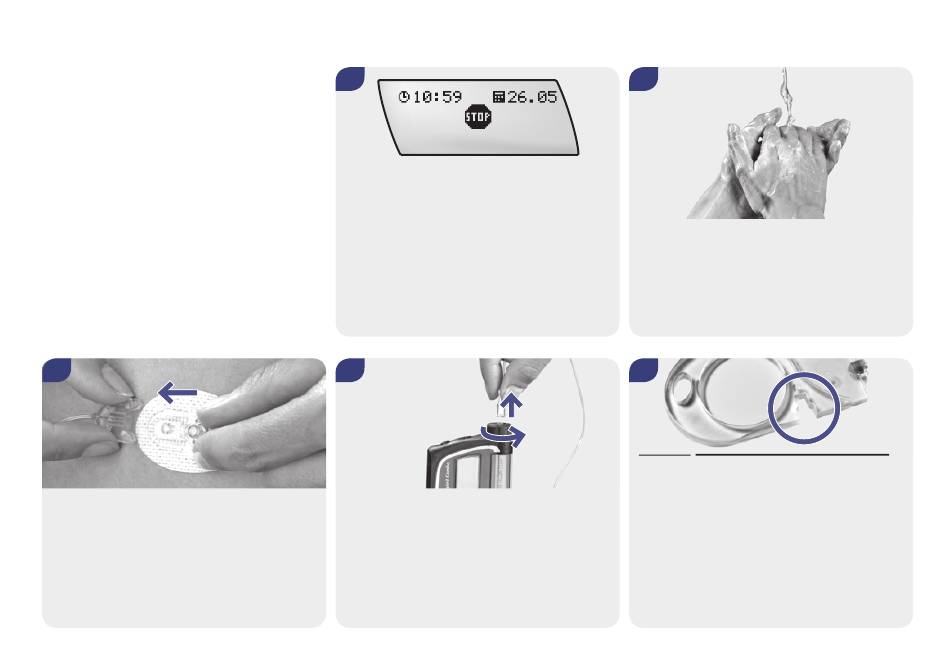 10:59
26.05
STOP