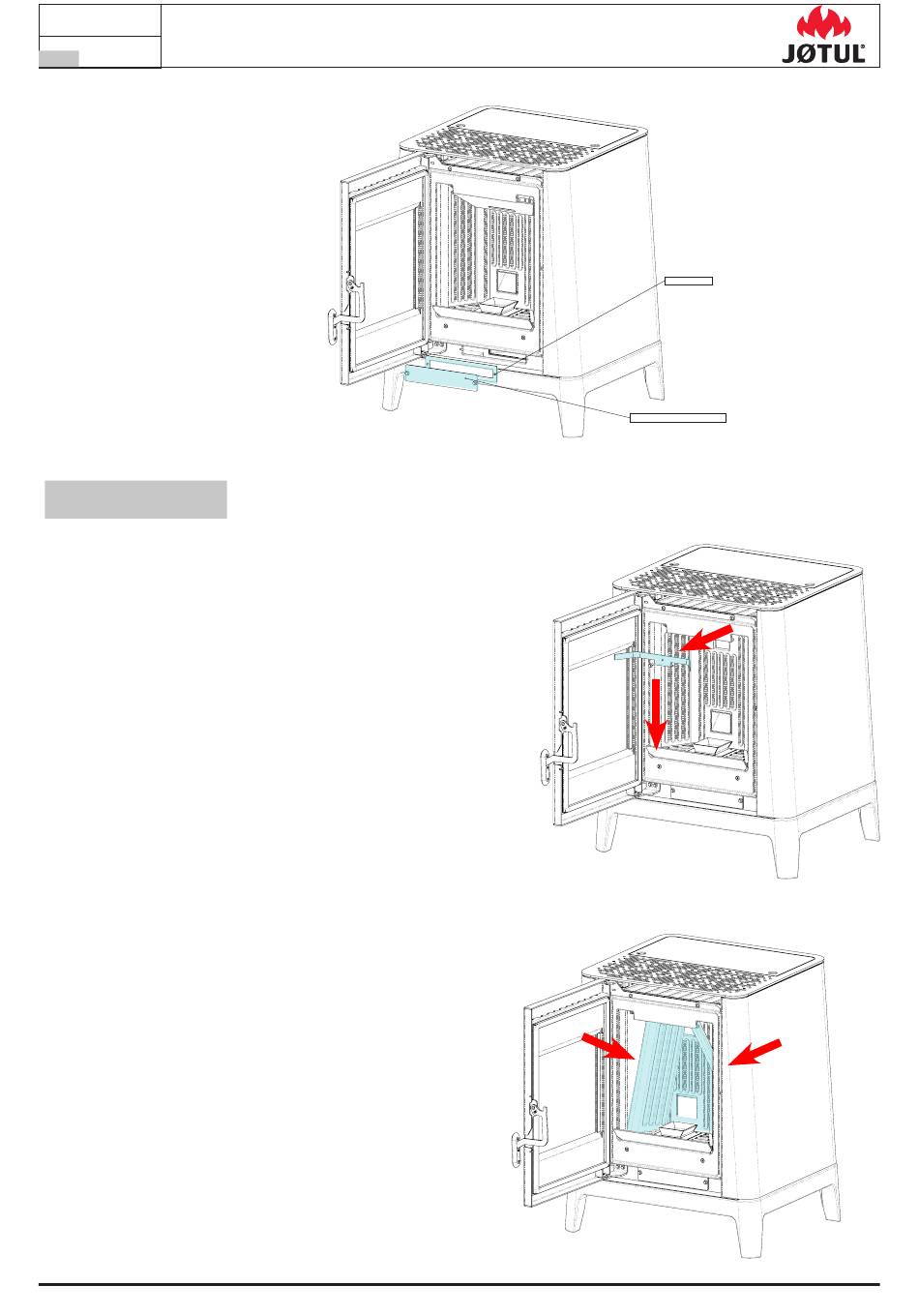 JØTUL