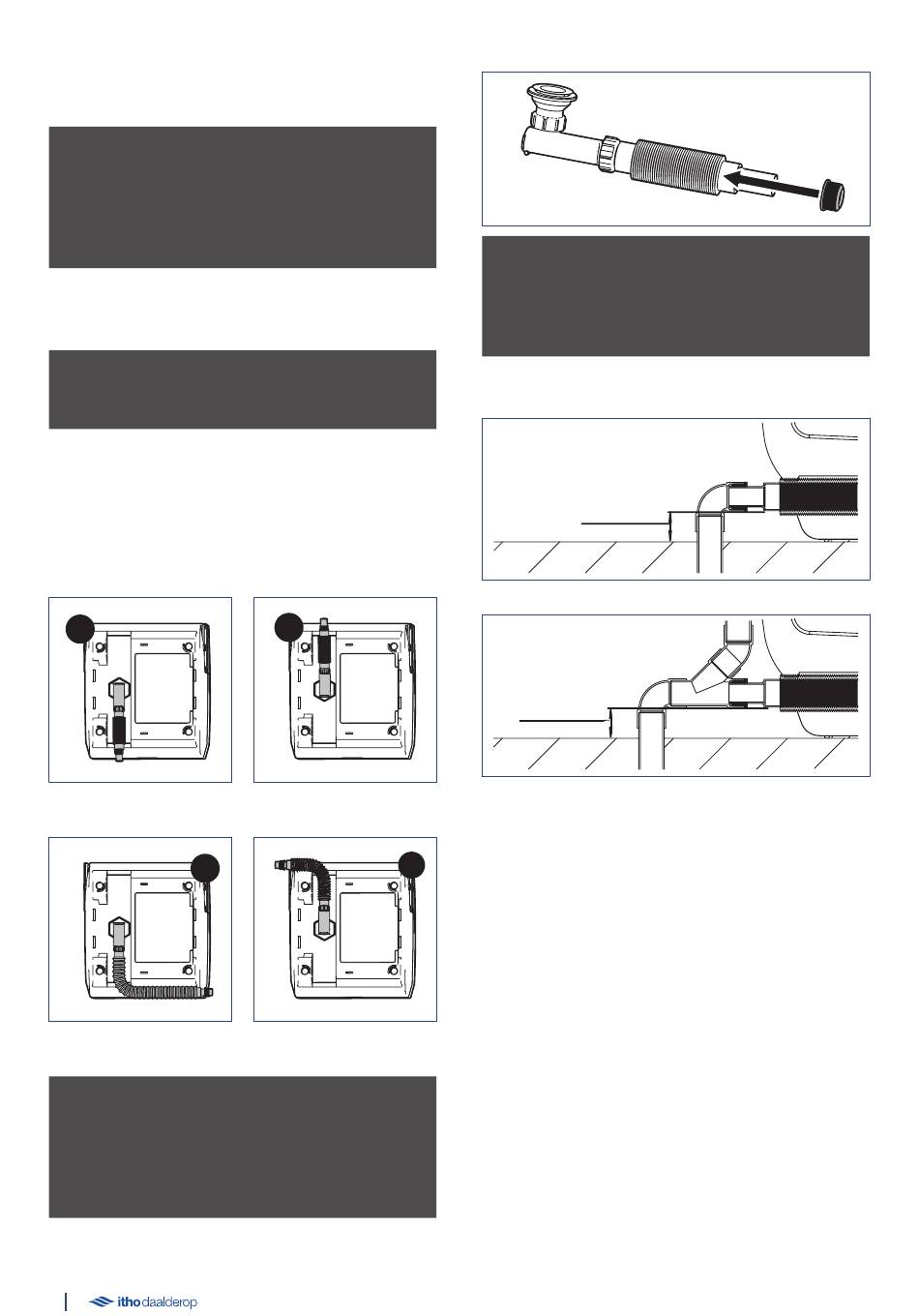 itho daalderop