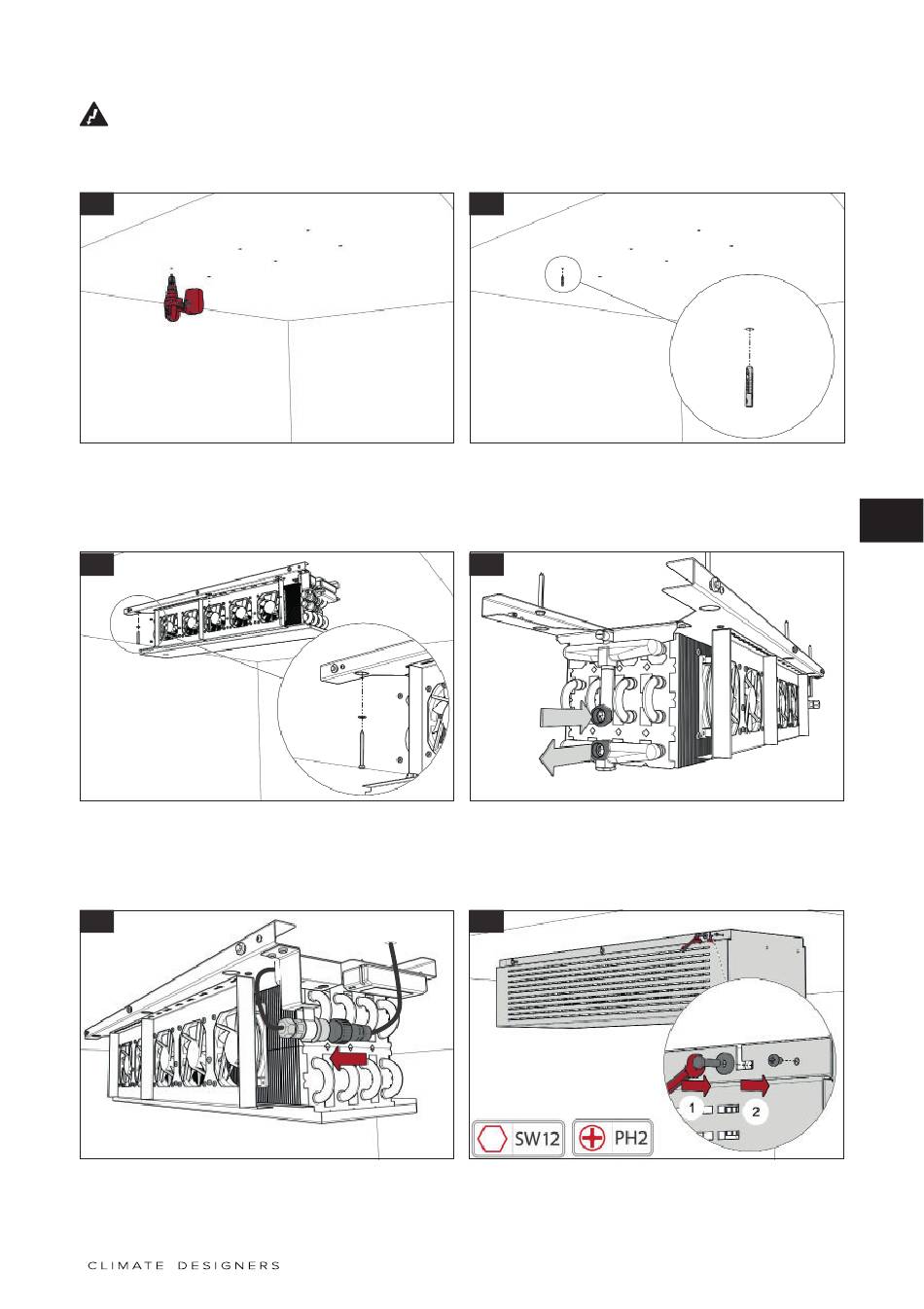 1
2
SW12
PH2

CLIMATE DESIGNERS