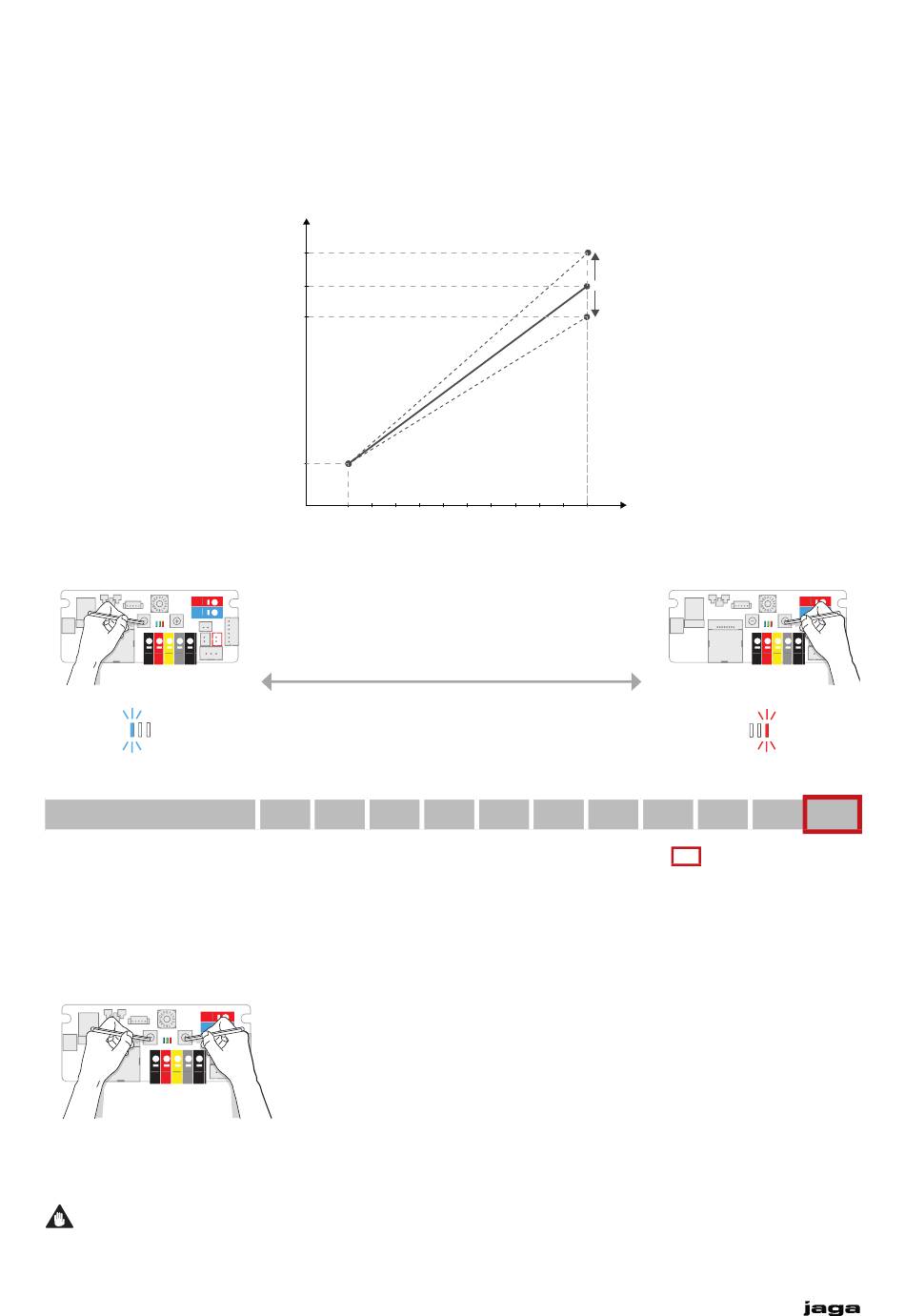 jaga