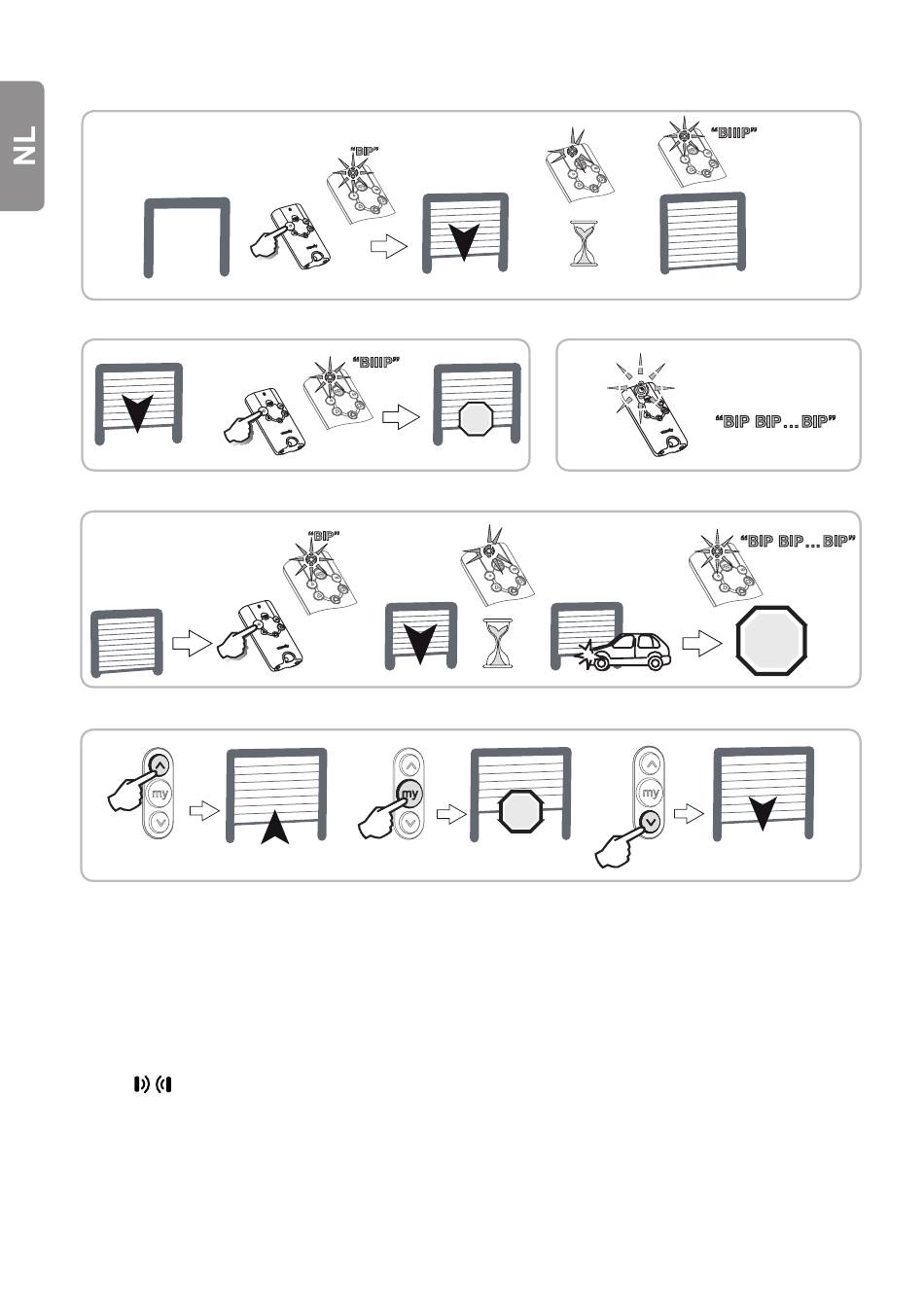 NL

"BIP"

"BIIIP"

"BIIIP"

"BIP BIP…BIP"

"BIP"

"BIP BIP…BIP"

my

my

my