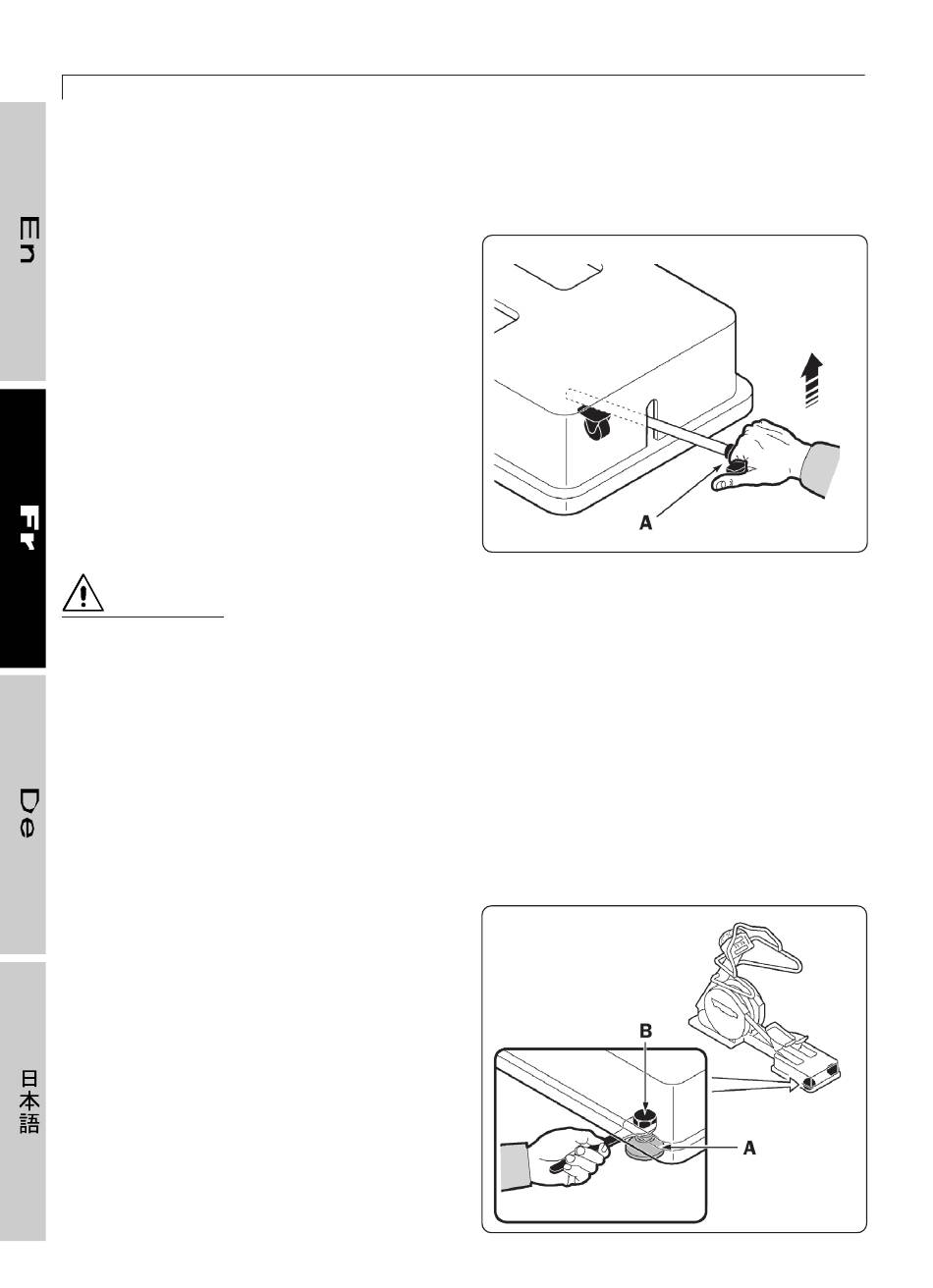 En

Fr

De

日本語

A

B

A