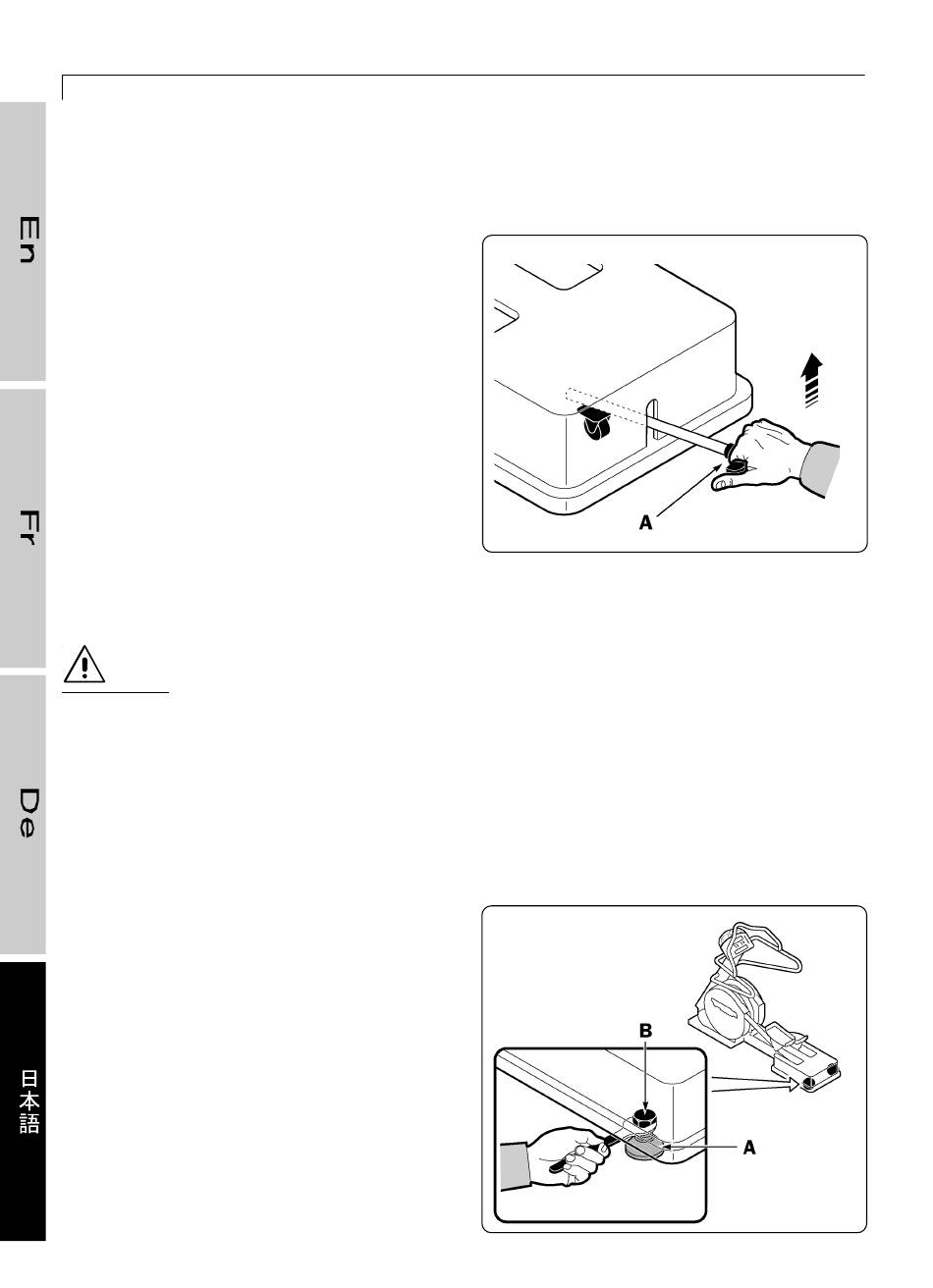 En

Fr

De

日本語

A

B

A