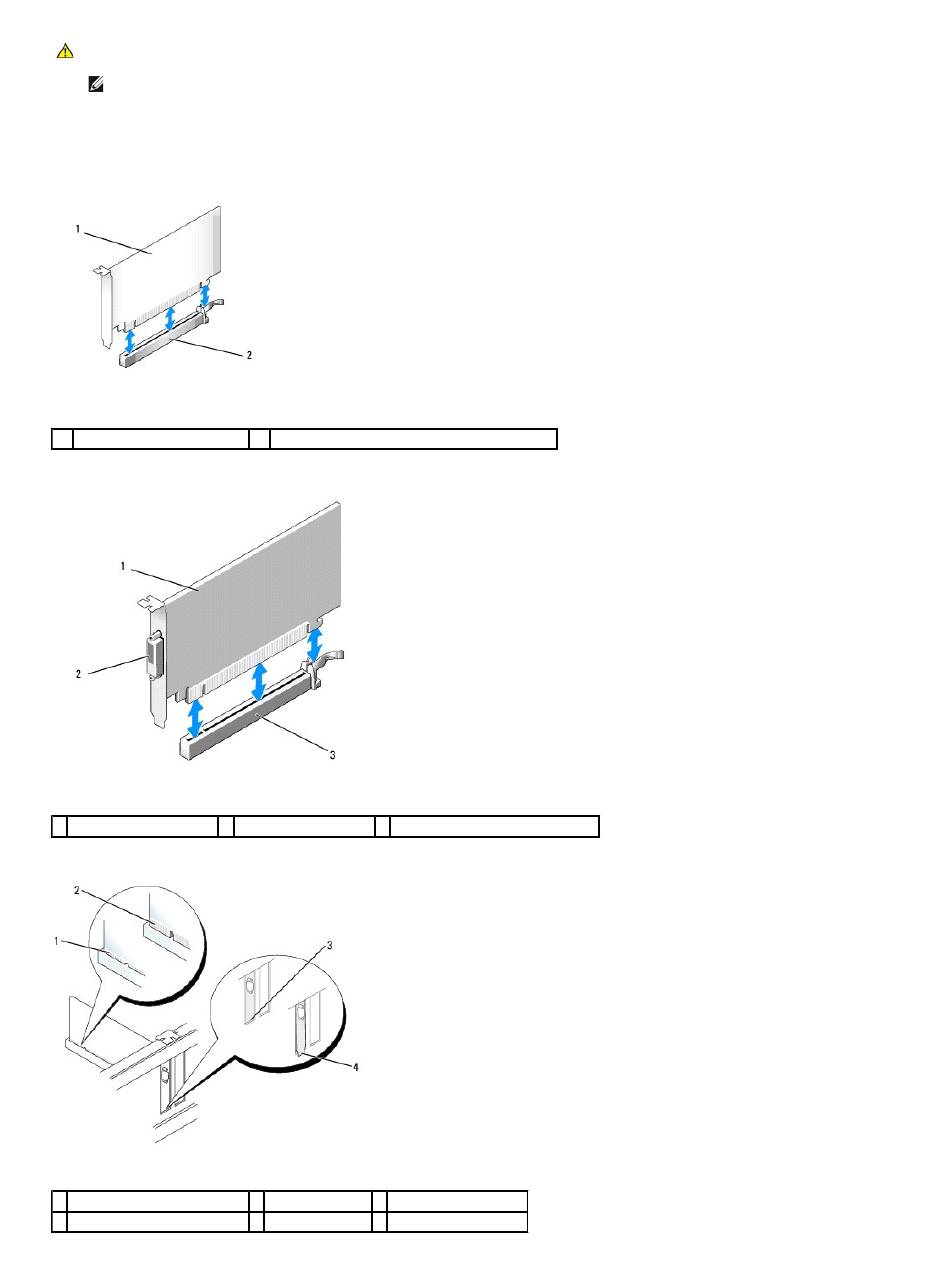 1

2

1

2

3

2

1

3

4