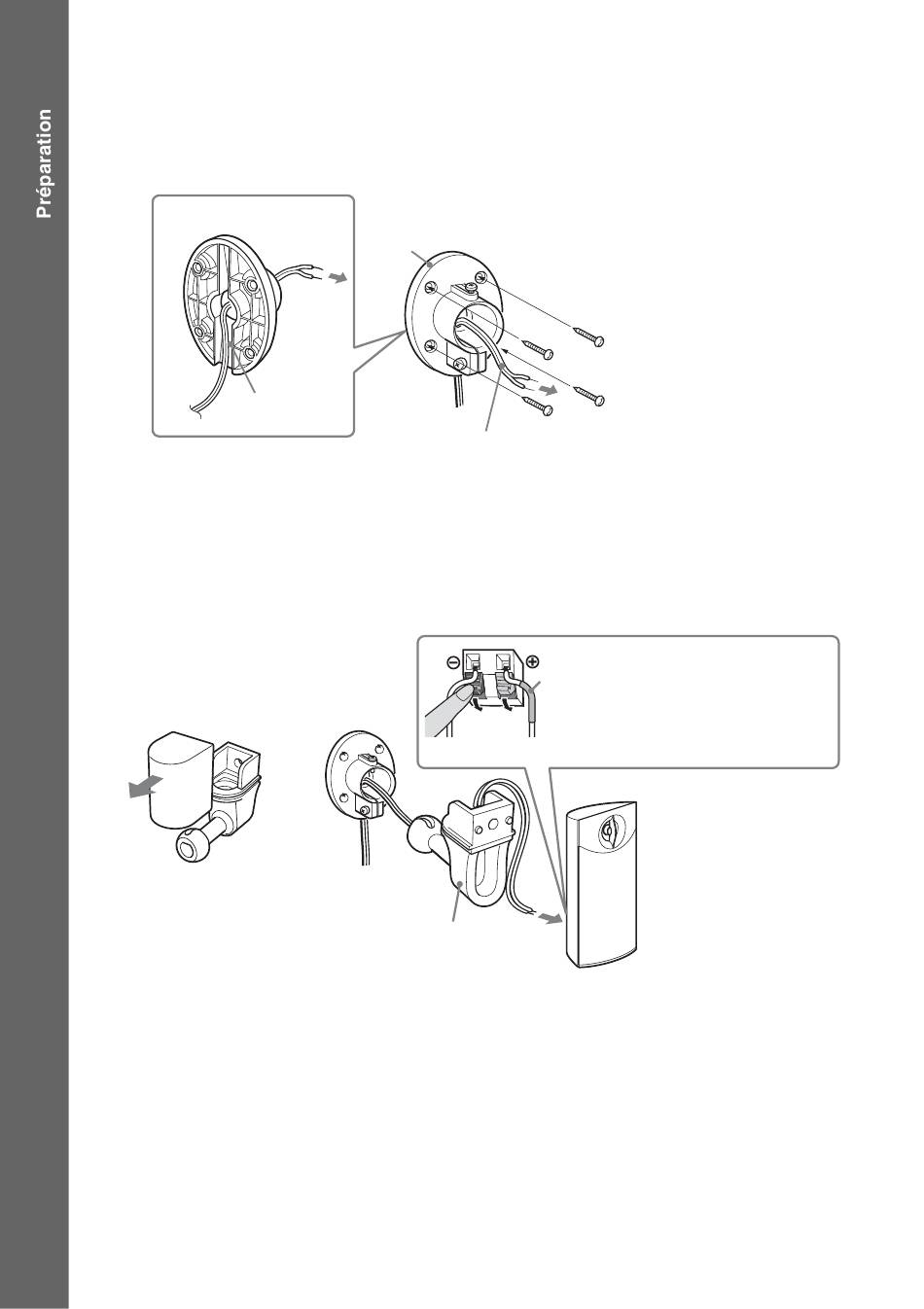 Préparation