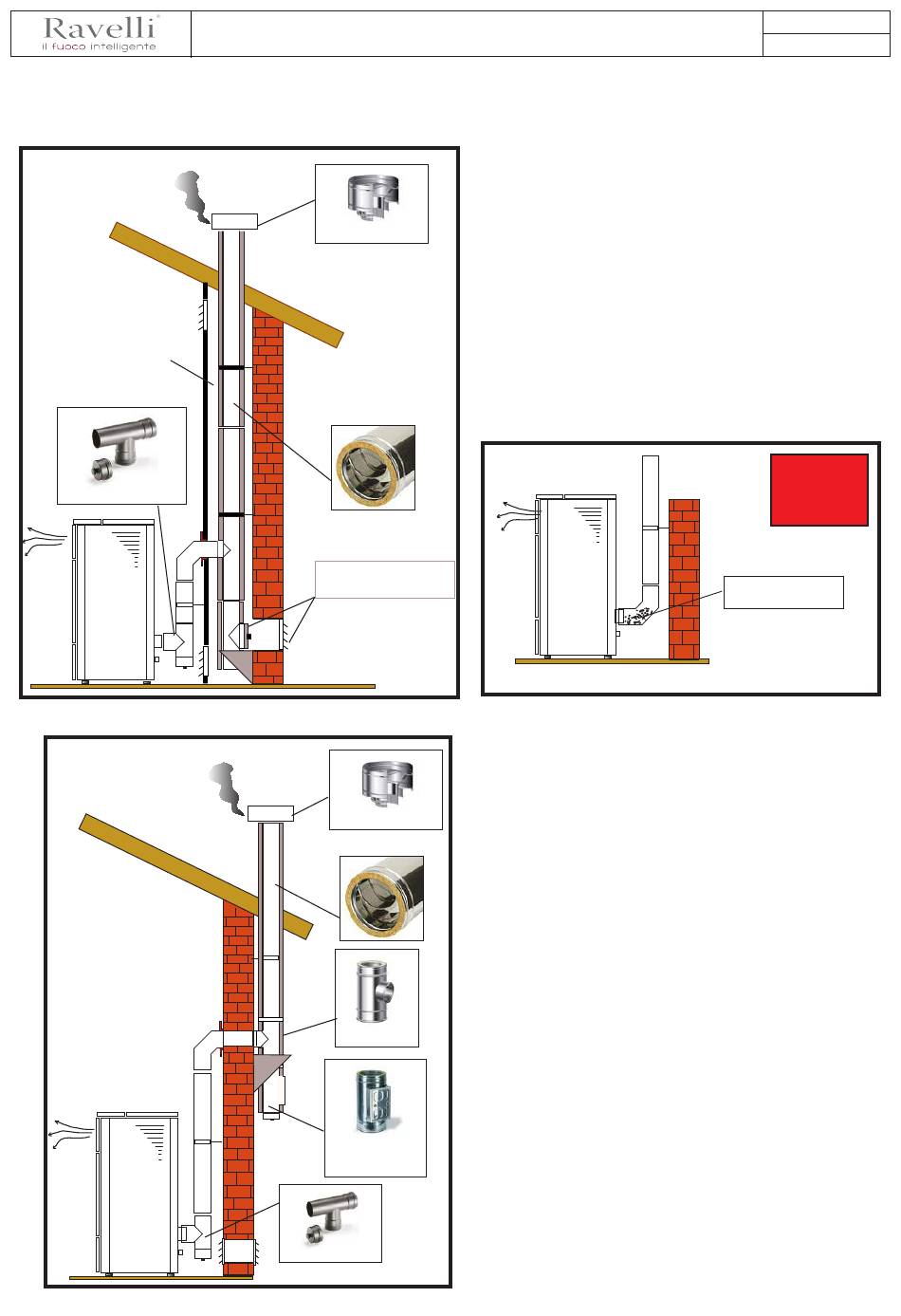 Ravelli®
il fuoco intelligente