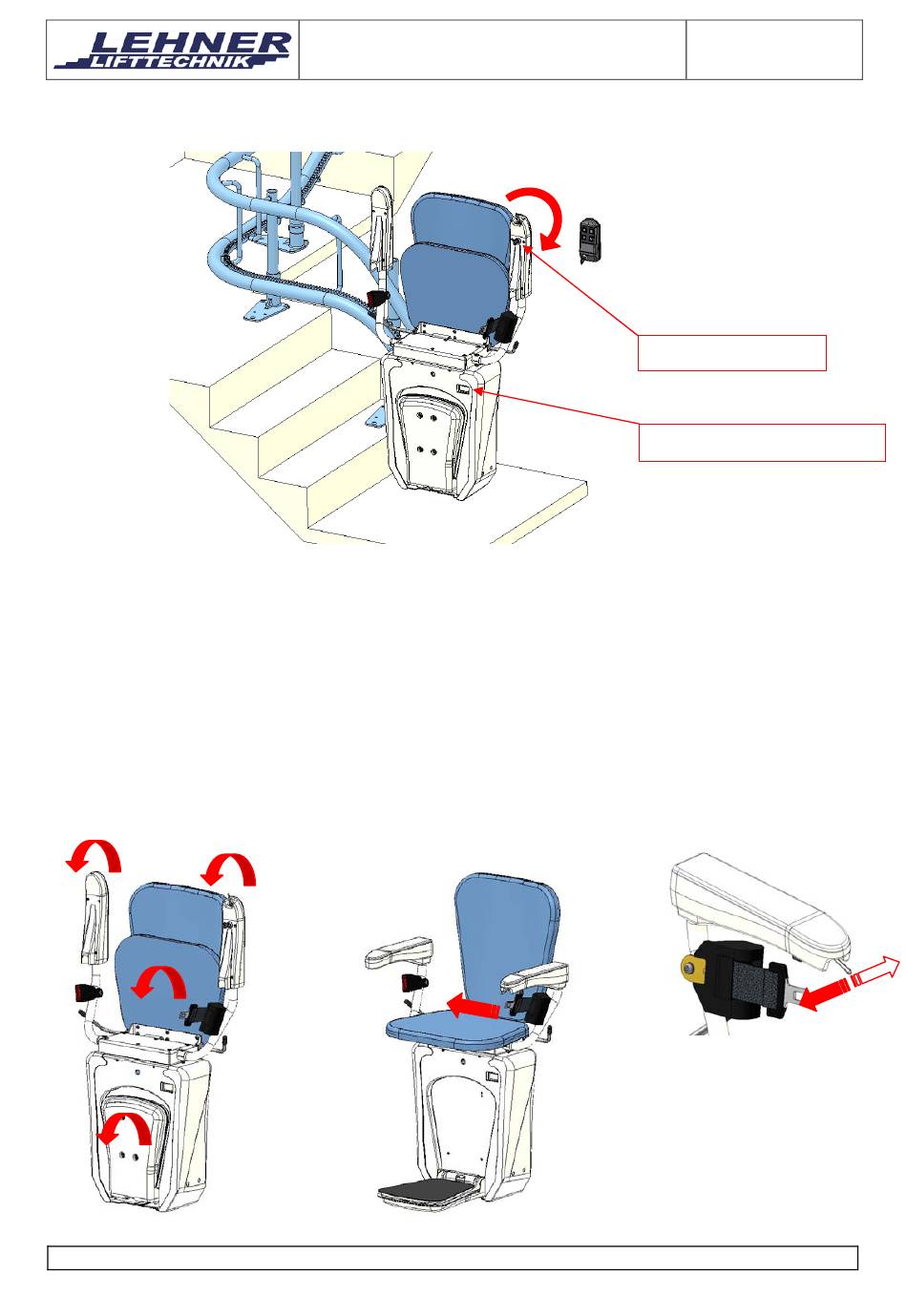 LEHNER LIFTTECHNIK