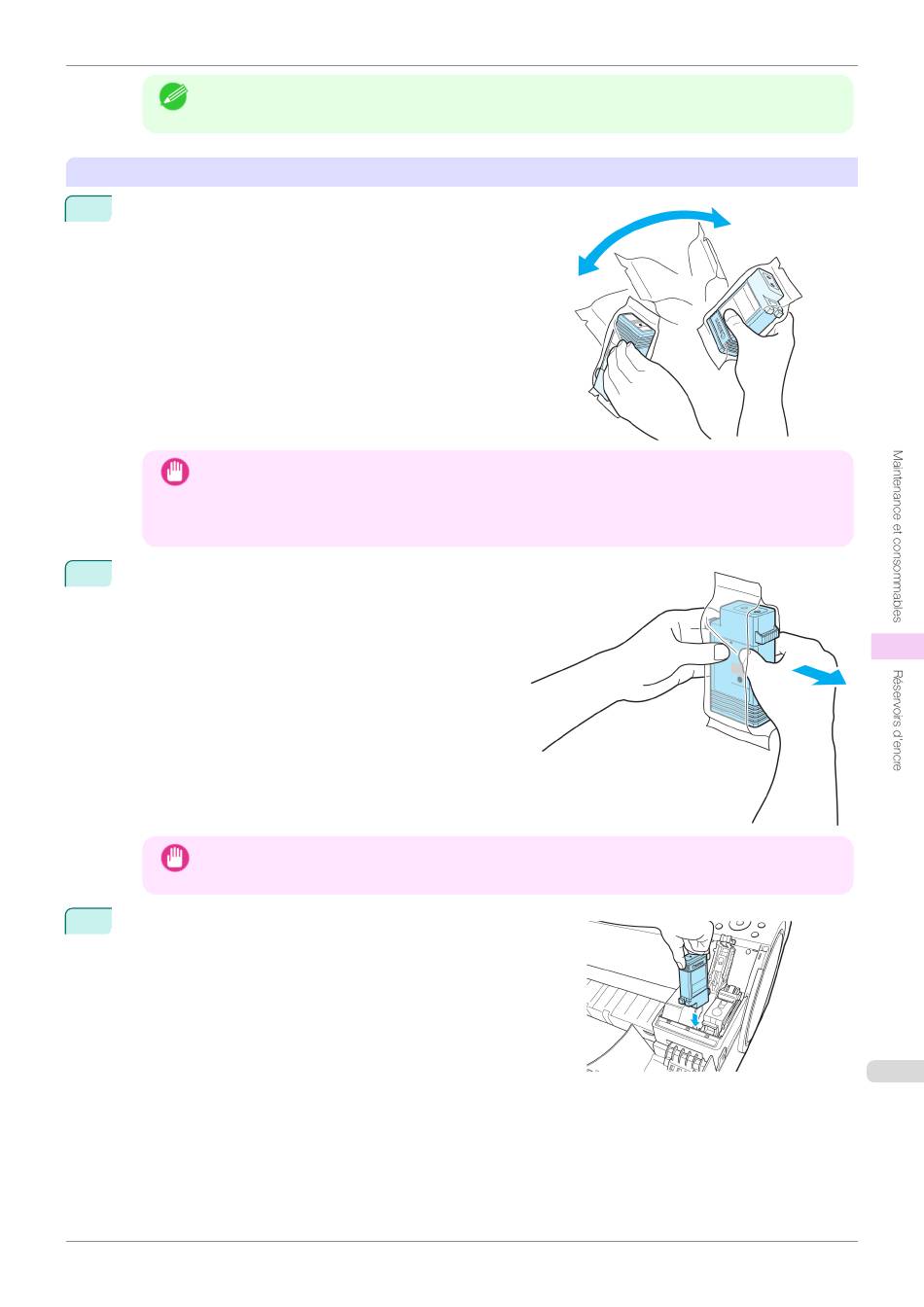 Maintenance et consommables

Réservoirs d'encre