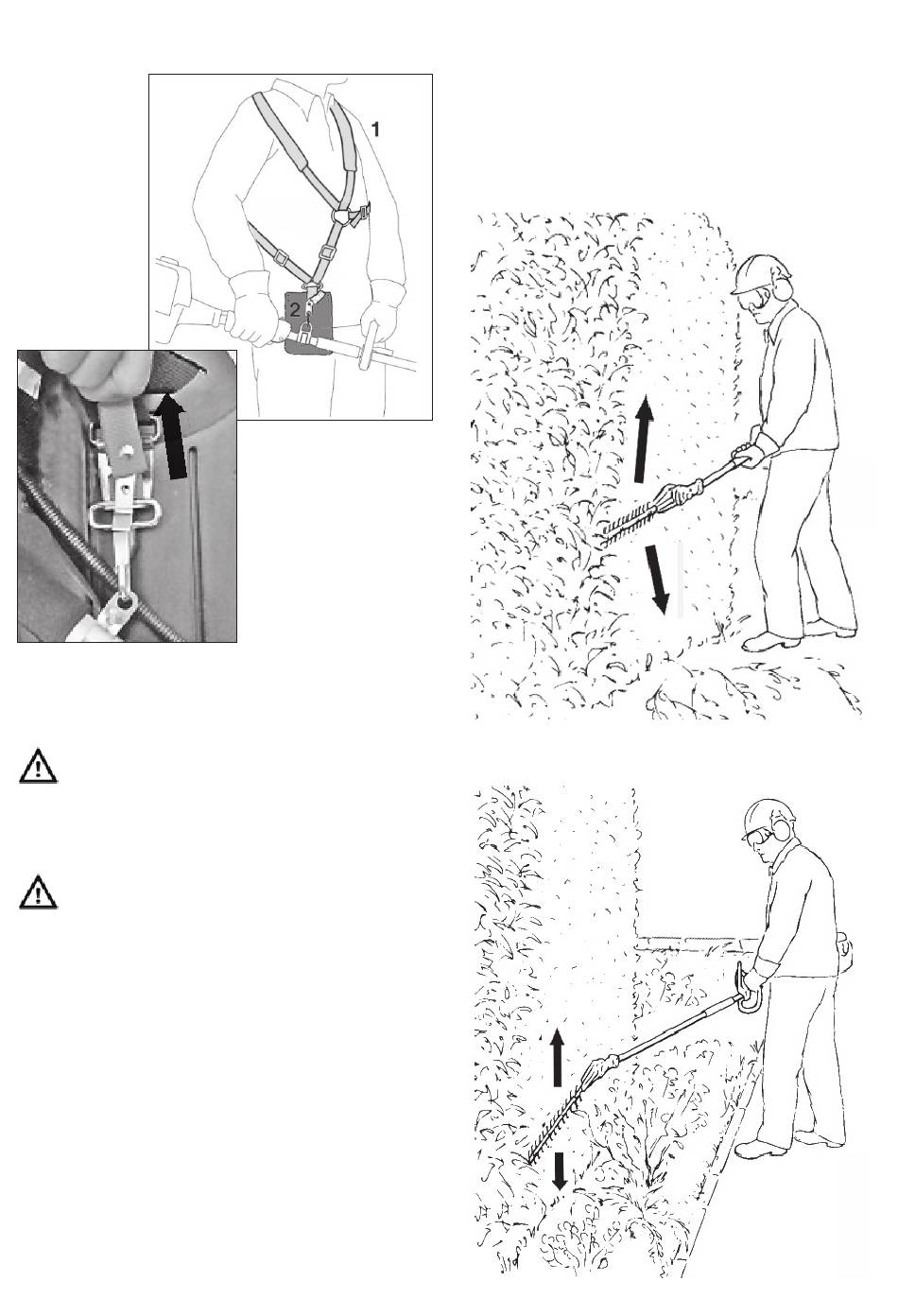 1
2