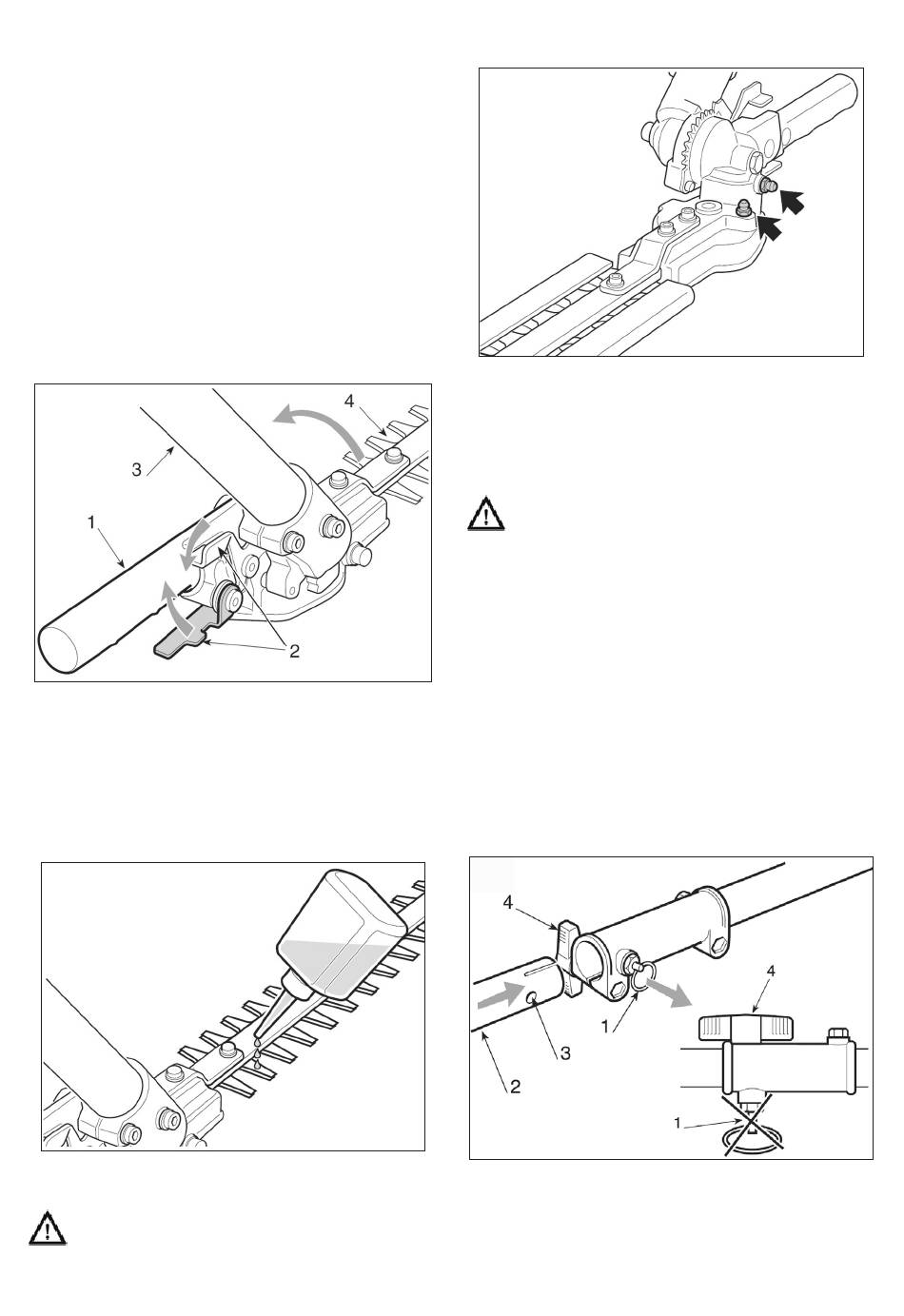 4

3

1

2

4

1

3

2

4

1