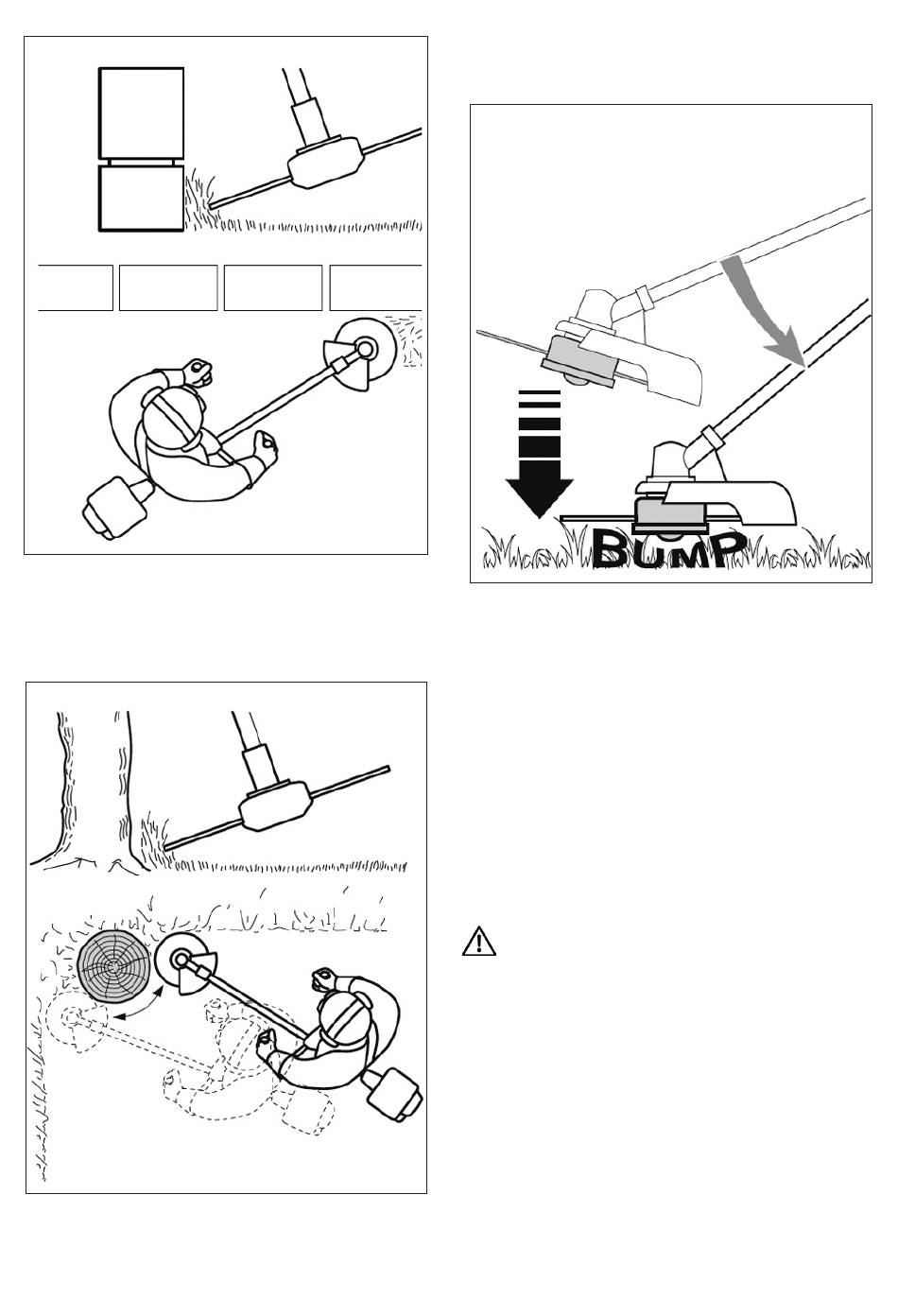 BUMP