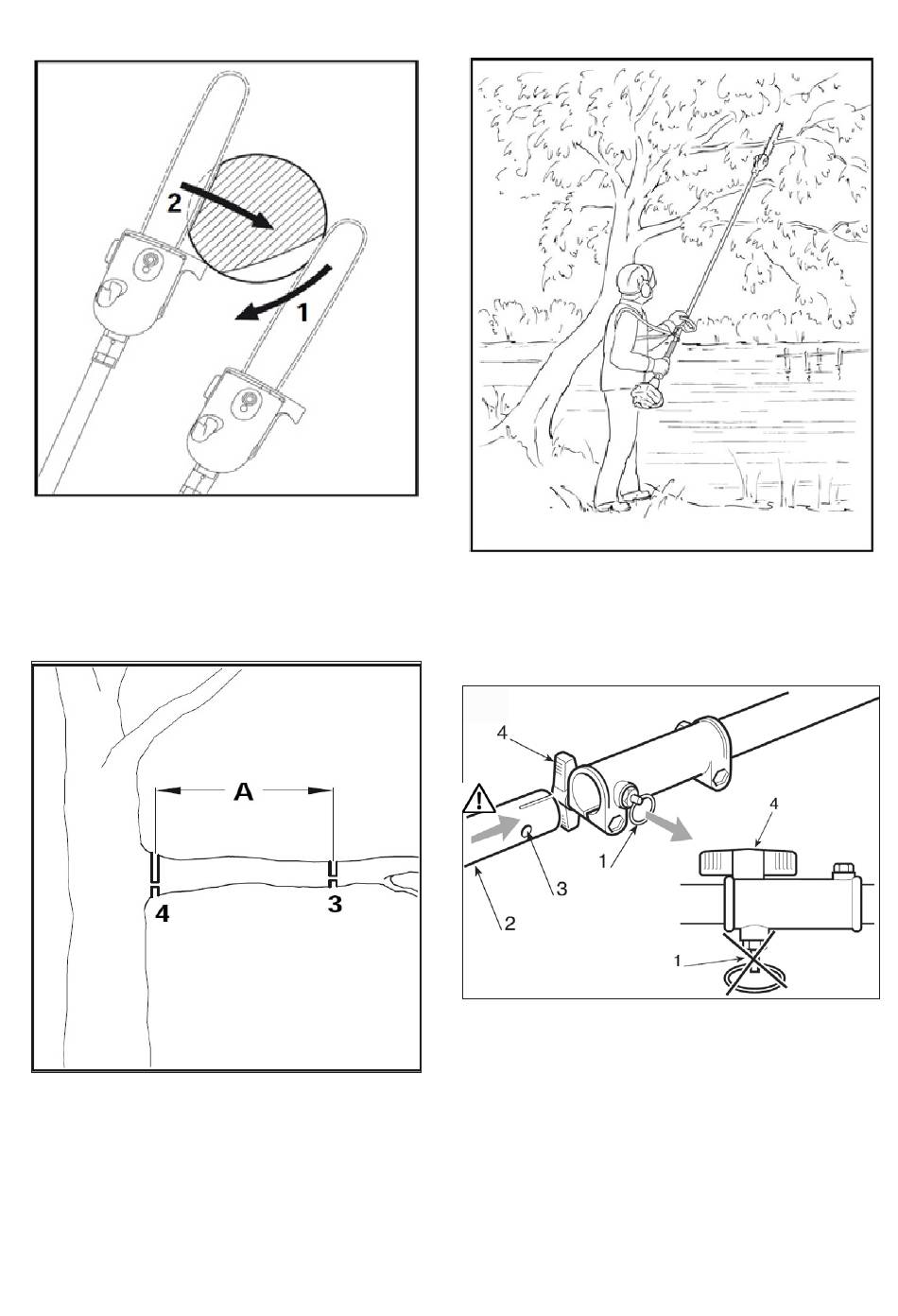 2
1

A
4
3

4
1
3
2
4
1