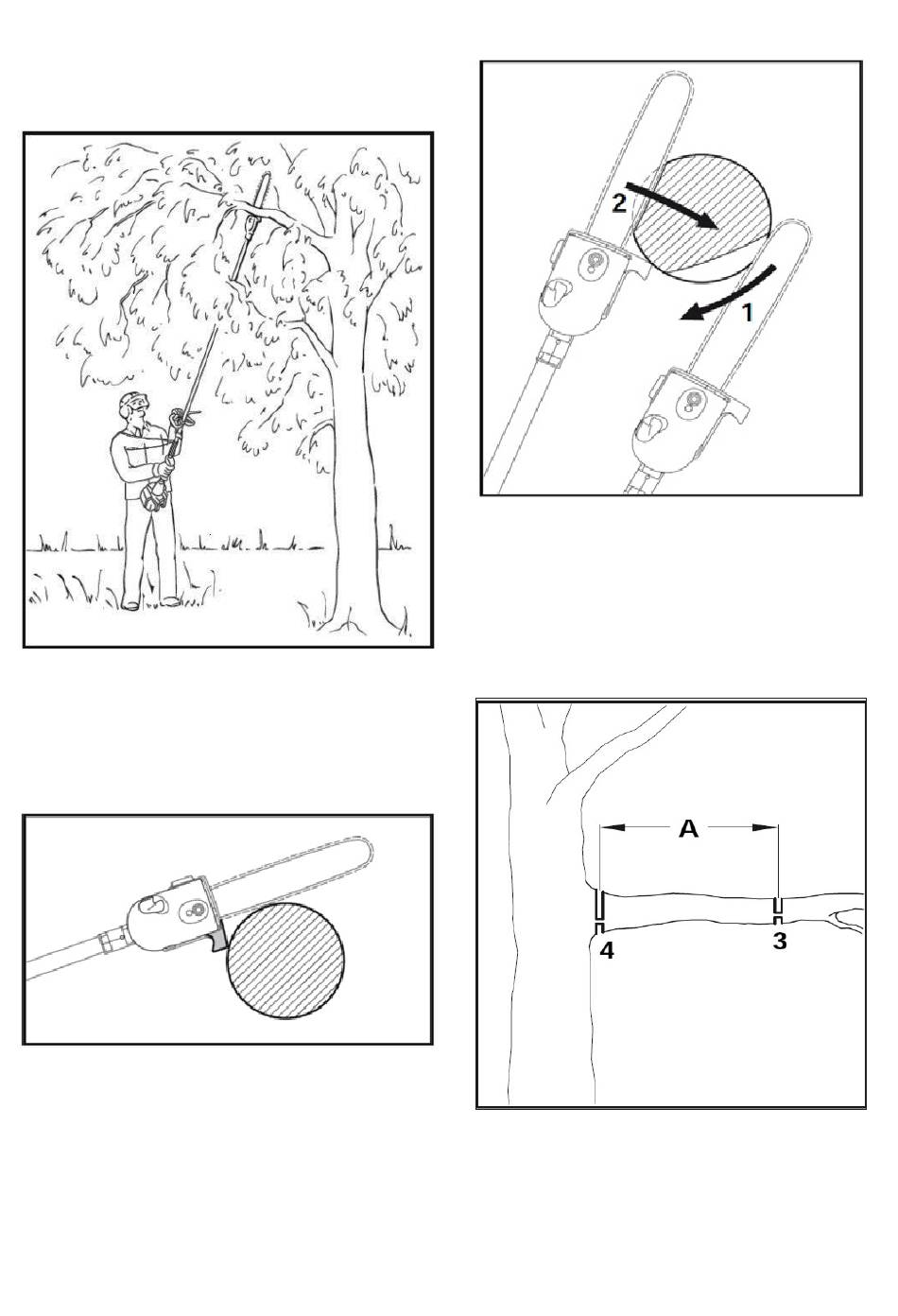 2
1

A
4
3