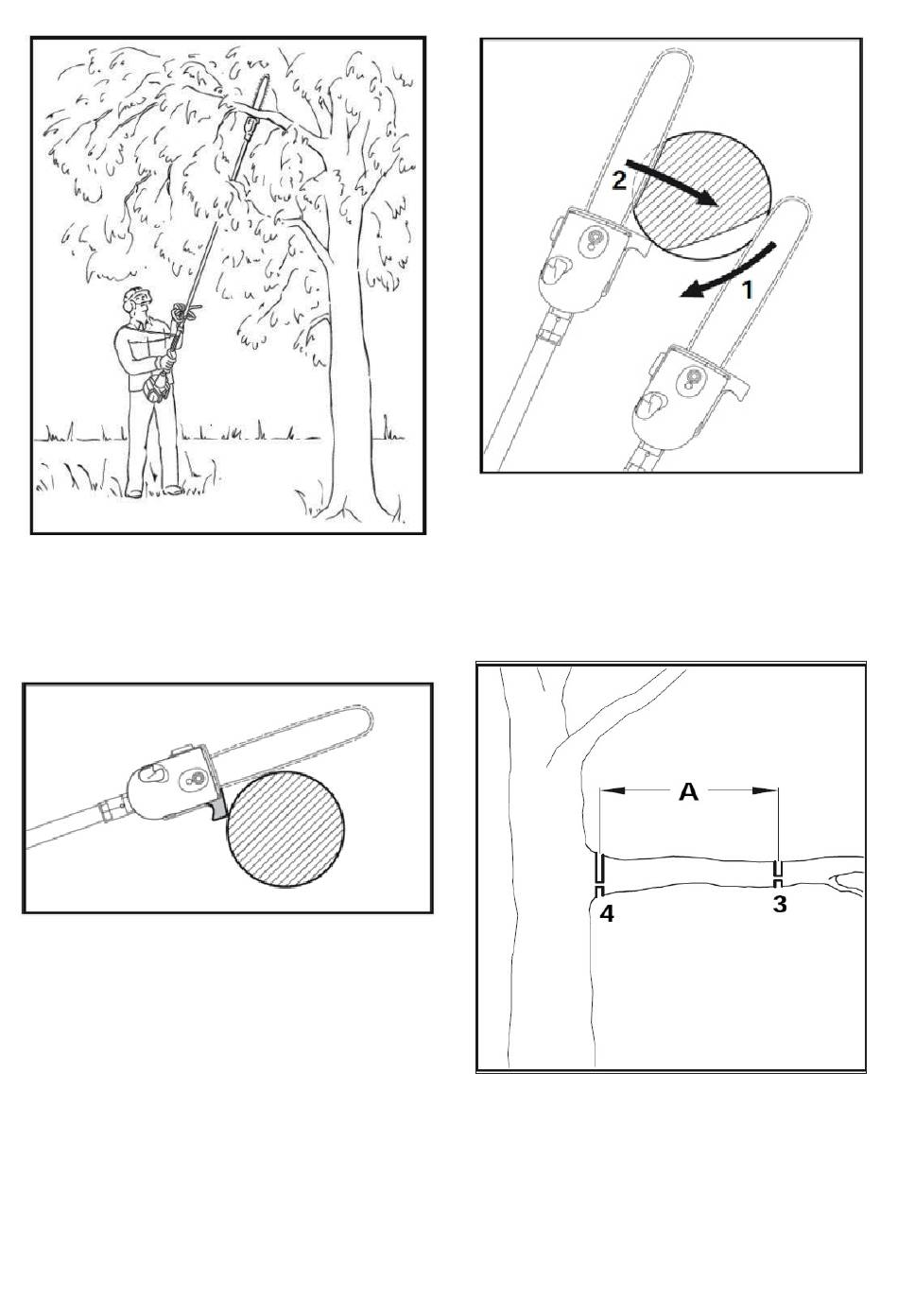 2
1
A
4
3