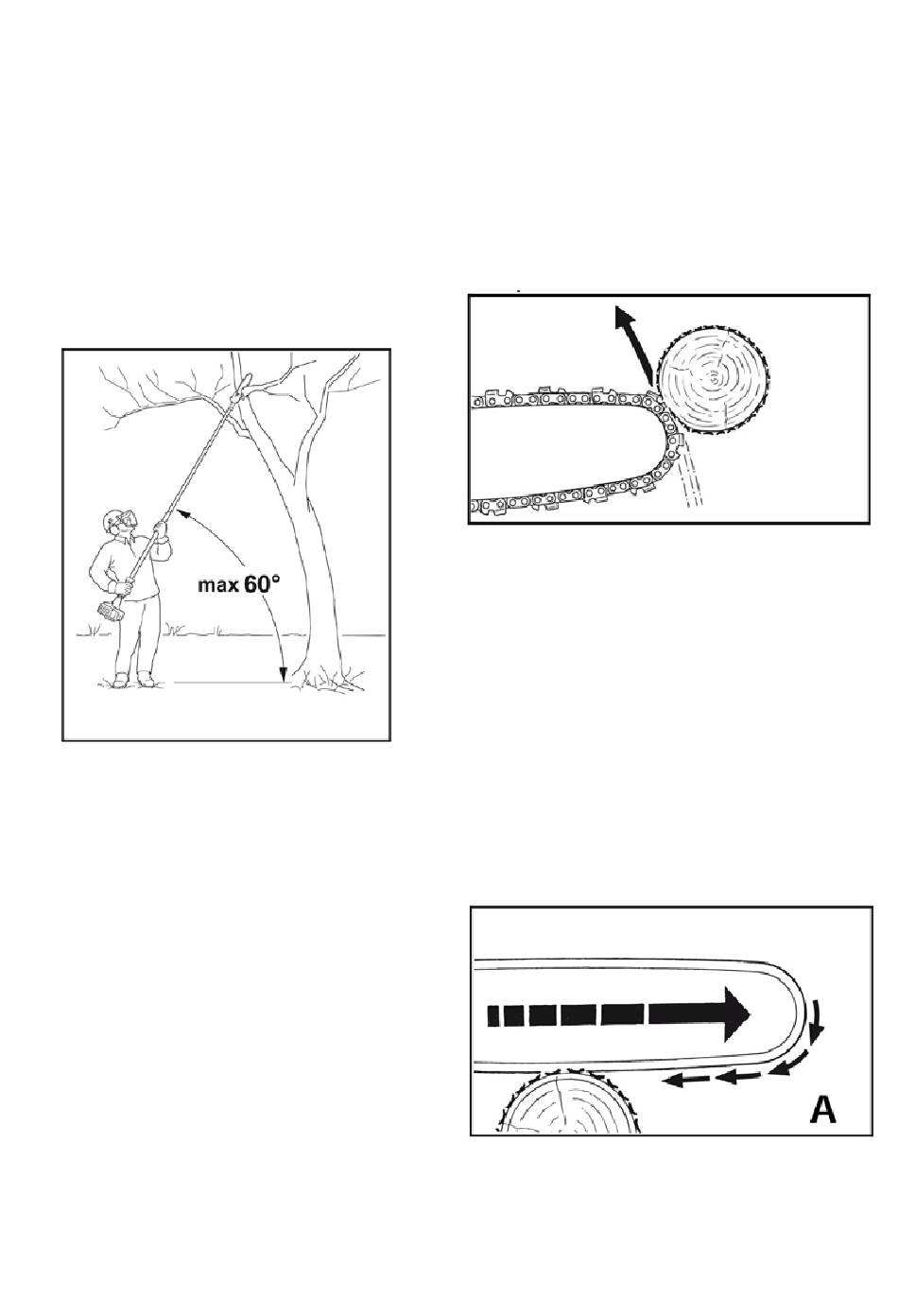 max 60°

A