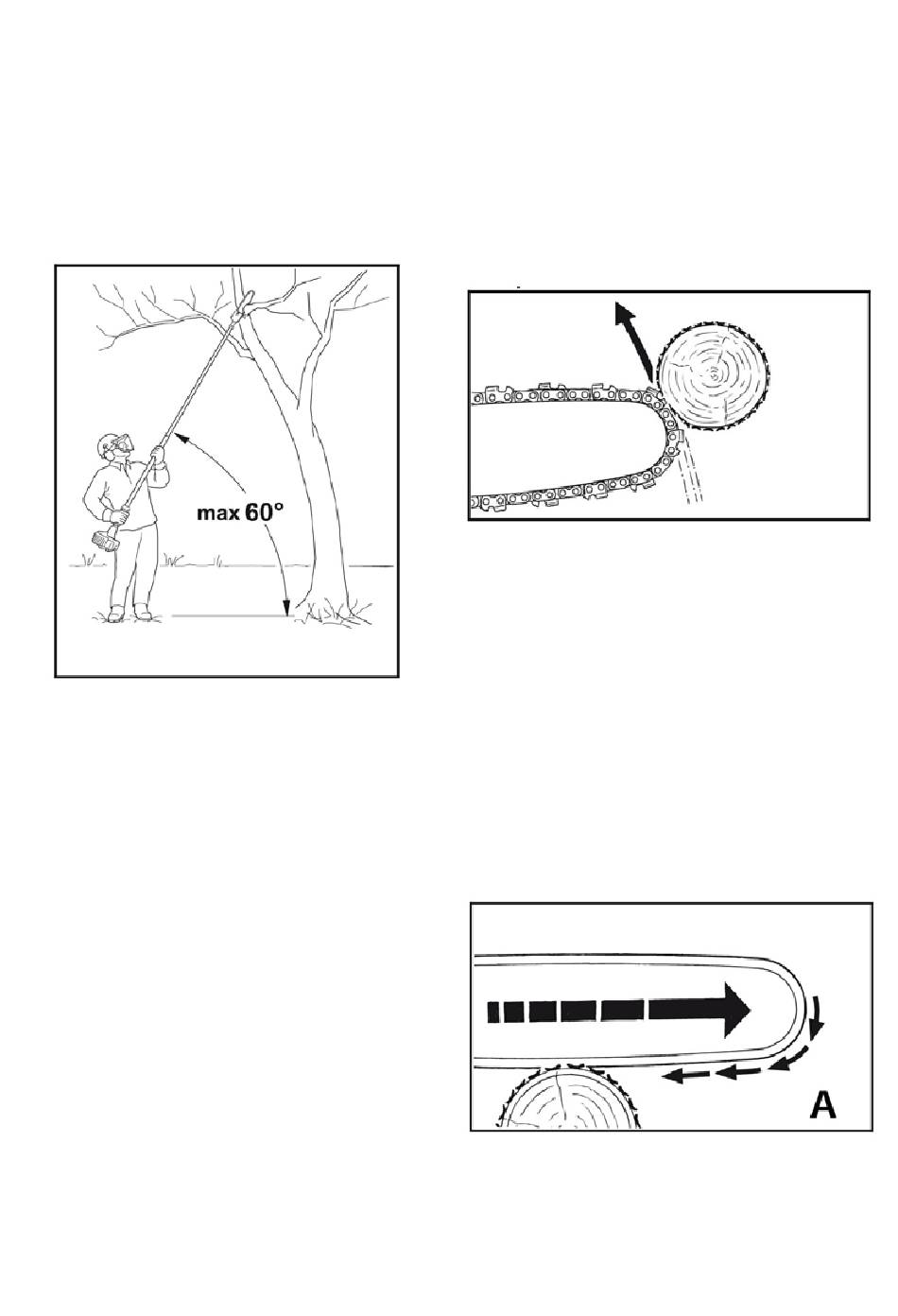 max 60°

A