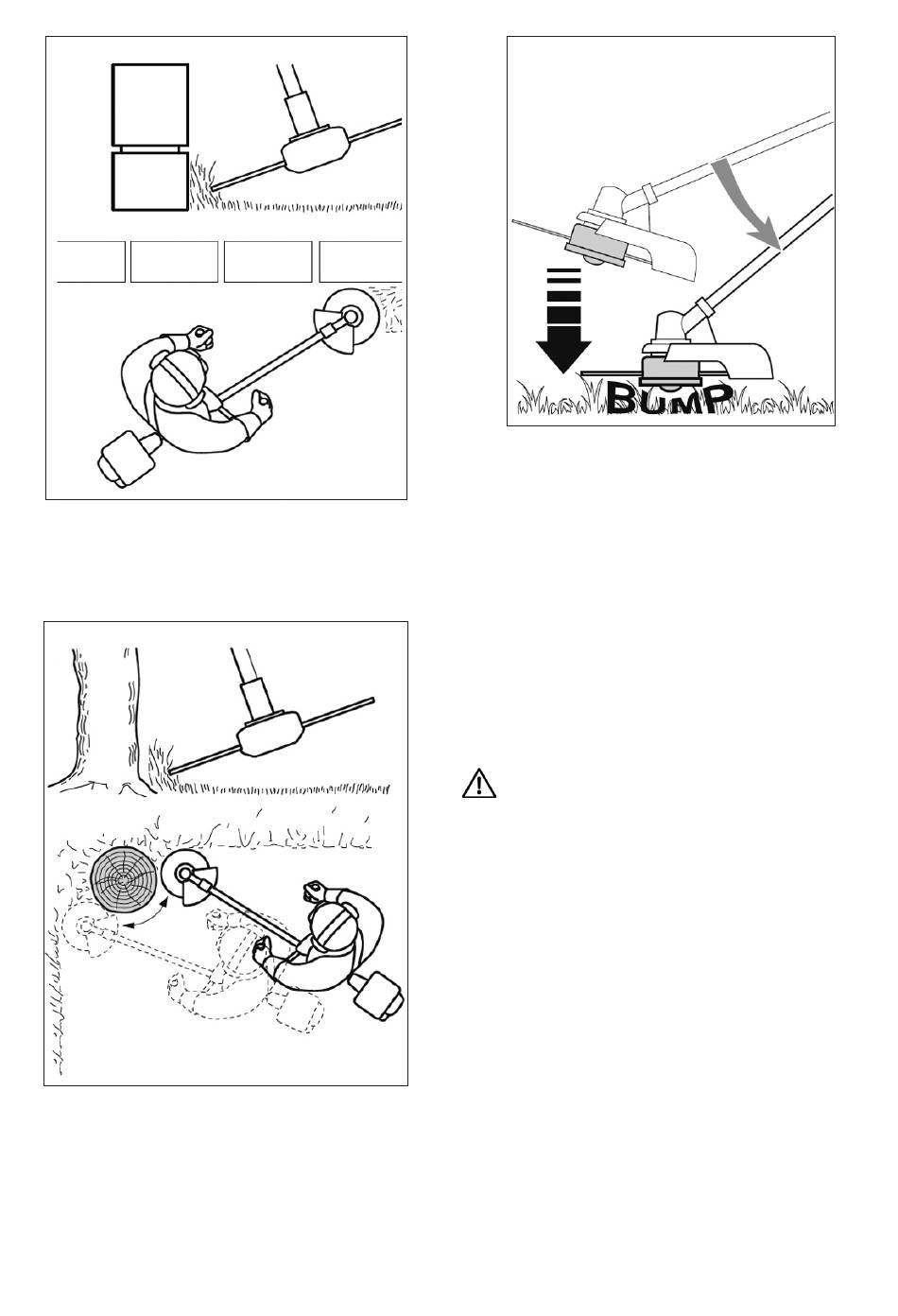 BUMP