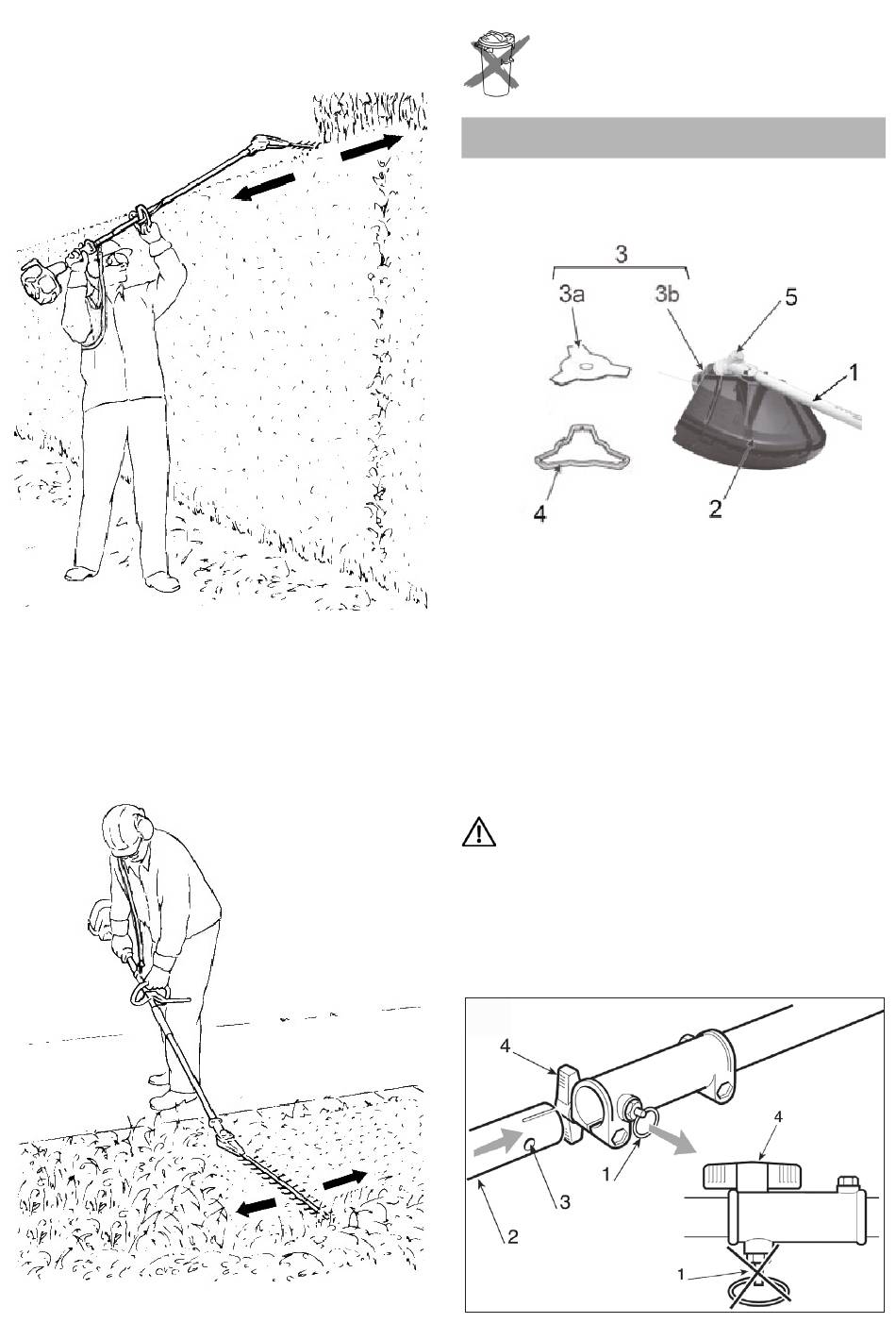 3
3a
3b
5
1
4
2

4
4
1
3
2
1