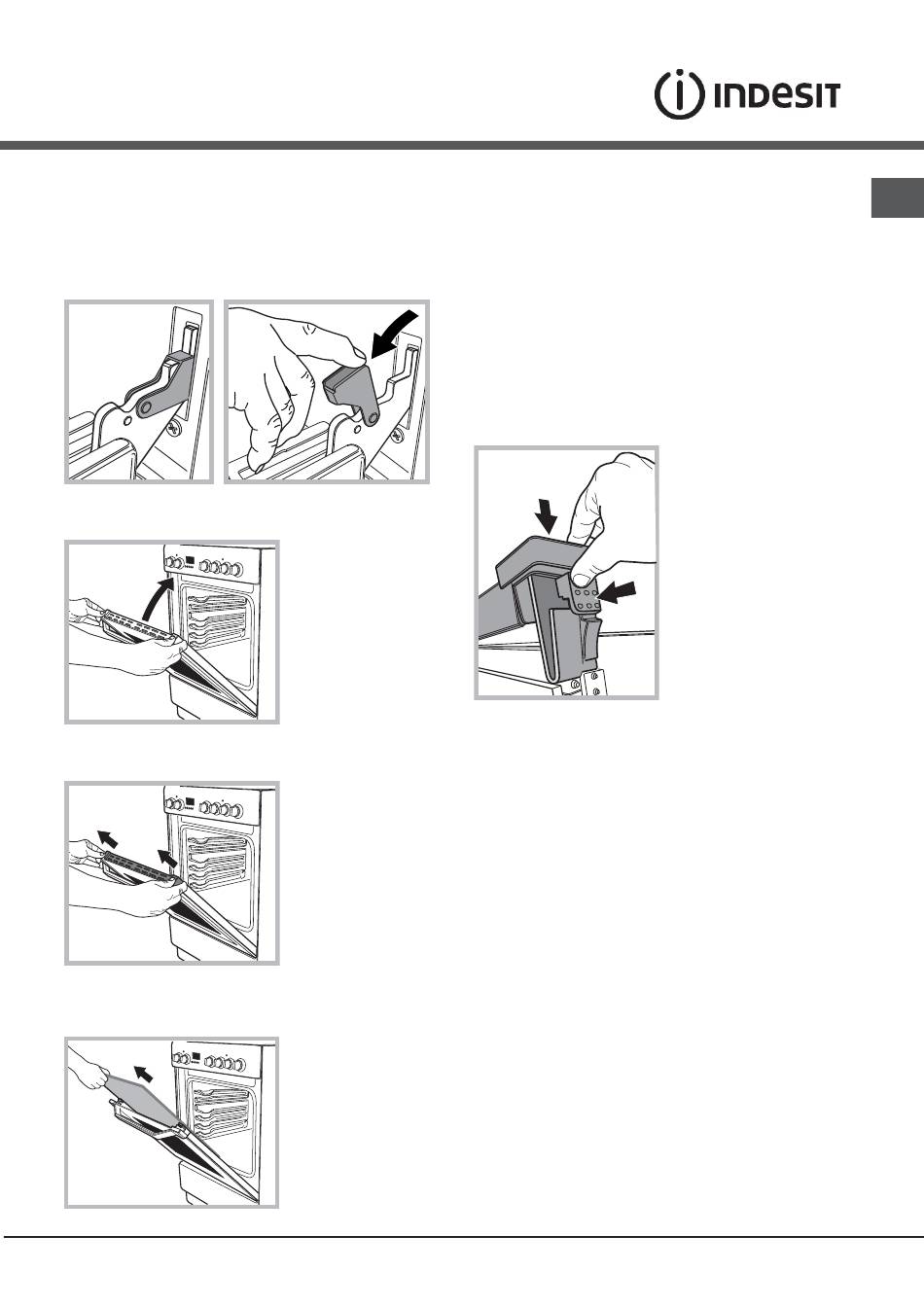 INDESIT