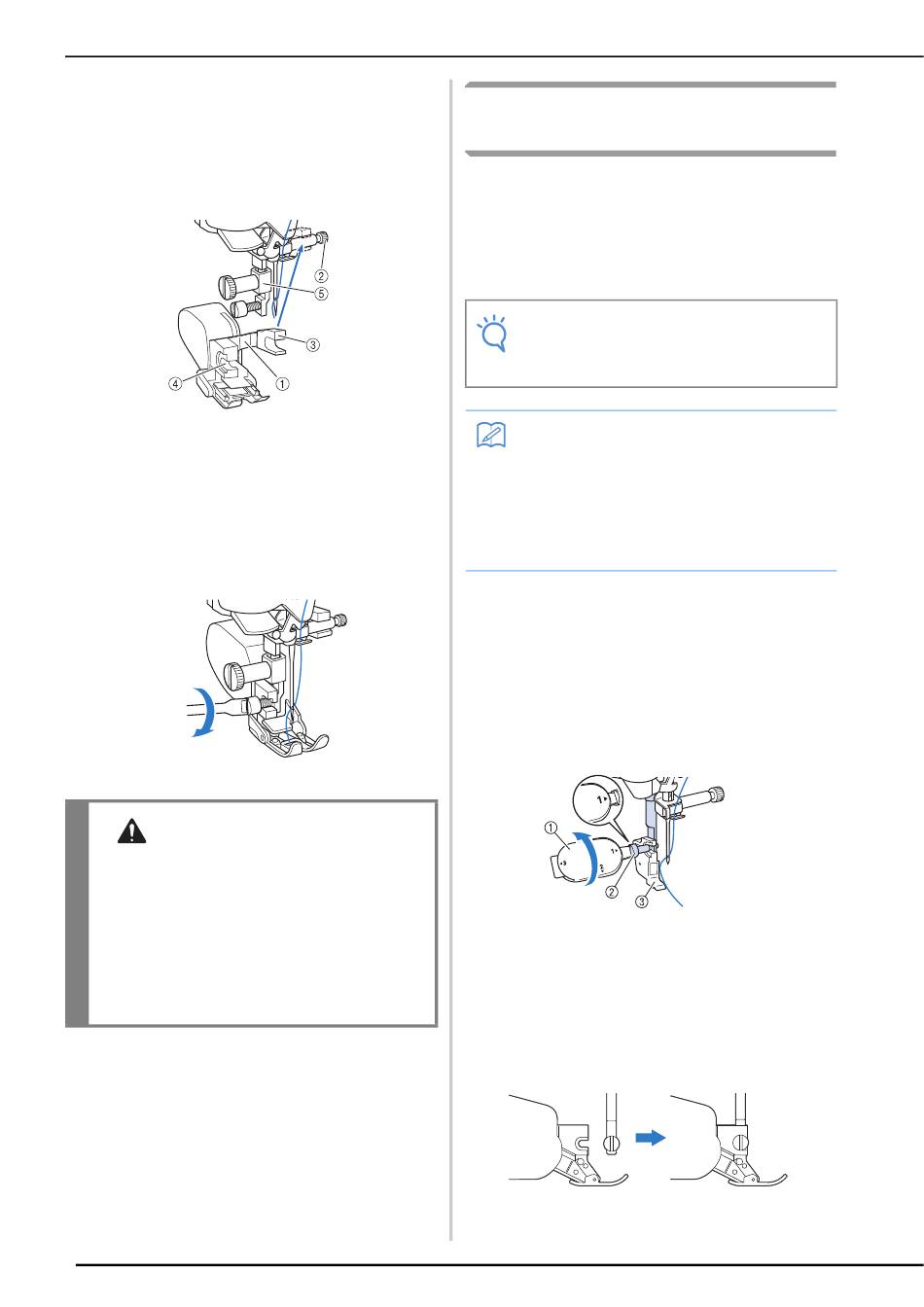 ②
⑤
③
④
①

①
②
③